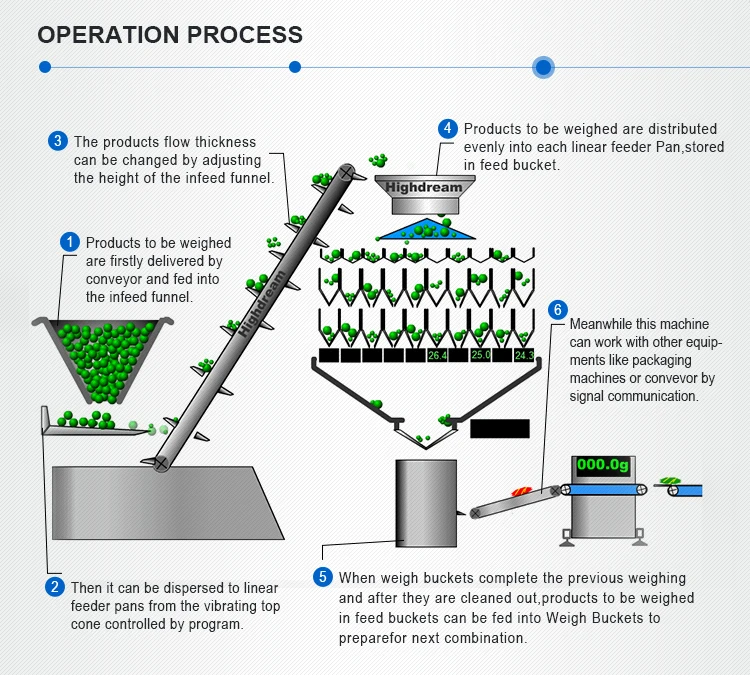 OPERATION PROCESS

3 The products flow thickness can be changed by adjusting the height of the infeed funnel.

4 Products to be weighed are distributed evenly into each linear feeder Pan,stored in feed bucket.

Highdream

1 Products to be weighed are firstly delivered by conveyor and fed into the infeed funnel.

Highdream

26.4 25.0 24.3

6 Meanwhile this machine can work with other equipments like packaging machines or convevor by signal communication.

000.0g

2 Then it can be dispersed to linear feeder pans from the vibrating top cone controlled by program.

5 When weigh buckets complete the previous weighing and after they are cleaned out,products to be weighed in feed buckets can be fed into Weigh Buckets to preparefor next combination.