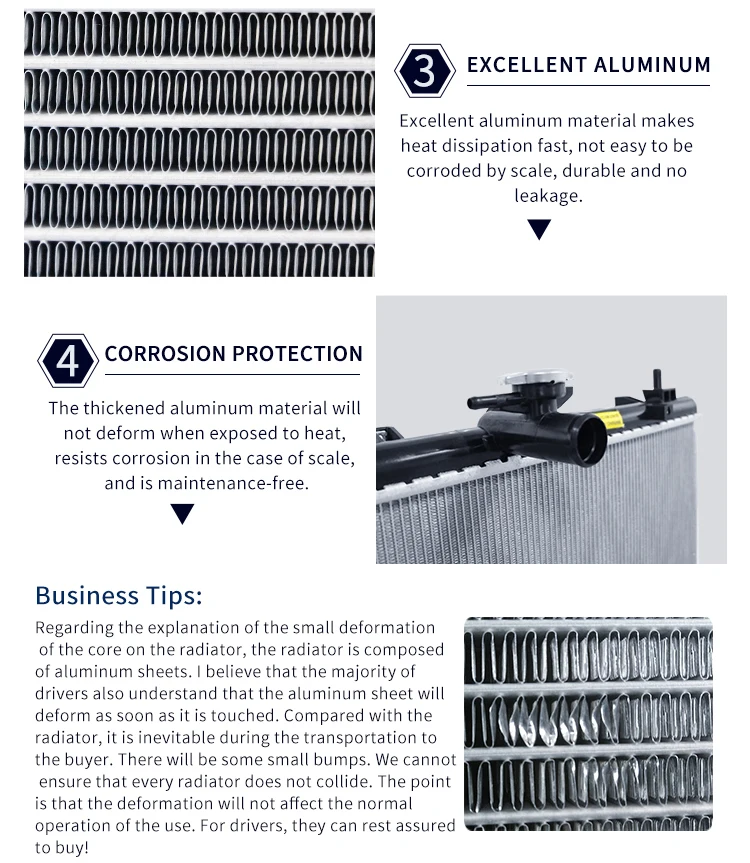 3 EXCELLENT ALUMINUM

Excellent aluminum material makes heat dissipation fast, not easy to be corroded by scale, durable and no leakage.

4 CORROSION PROTECTION

The thickened aluminum material will not deform when exposed to heat, resists corrosion in the case of scale, and is maintenance-free.

Business Tips:

Regarding the explanation of the small deformation of the core on the radiator, the radiator is composed of aluminum sheets. I believe that the majority of drivers also understand that the aluminum sheet will deform as soon as it is touched. Compared with the radiator, it is inevitable during the transportation to the buyer. There will be some small bumps. We cannot ensure that every radiator does not collide. The point is that the deformation will not affect the normal operation of the use. For drivers, they can rest assured to buy!