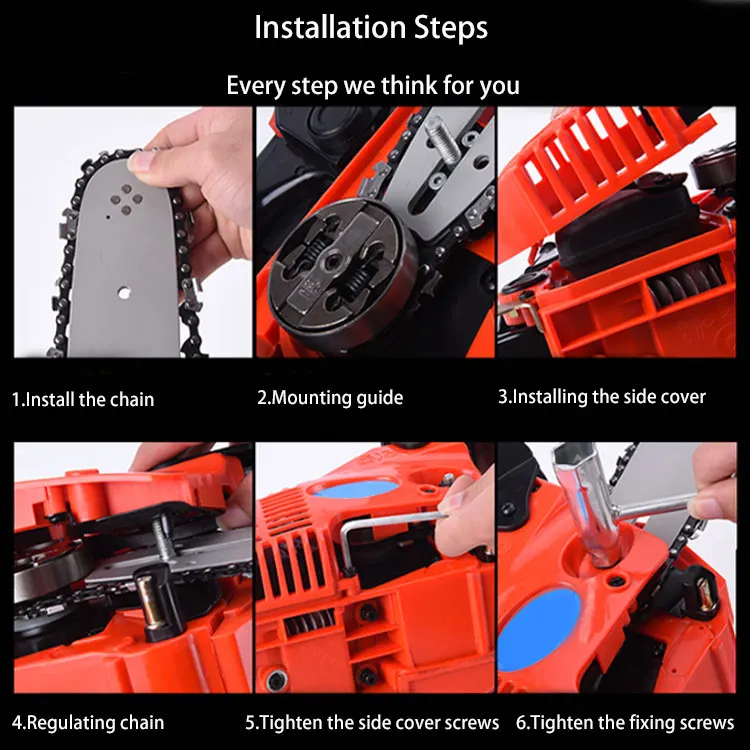 Installation Steps

Every step we think for you

1.Install the chain

2.Mounting guide

3.Installing the side cover

4.Regulating chain

5.Tighten the side cover screws

6.Tighten the fixing screws