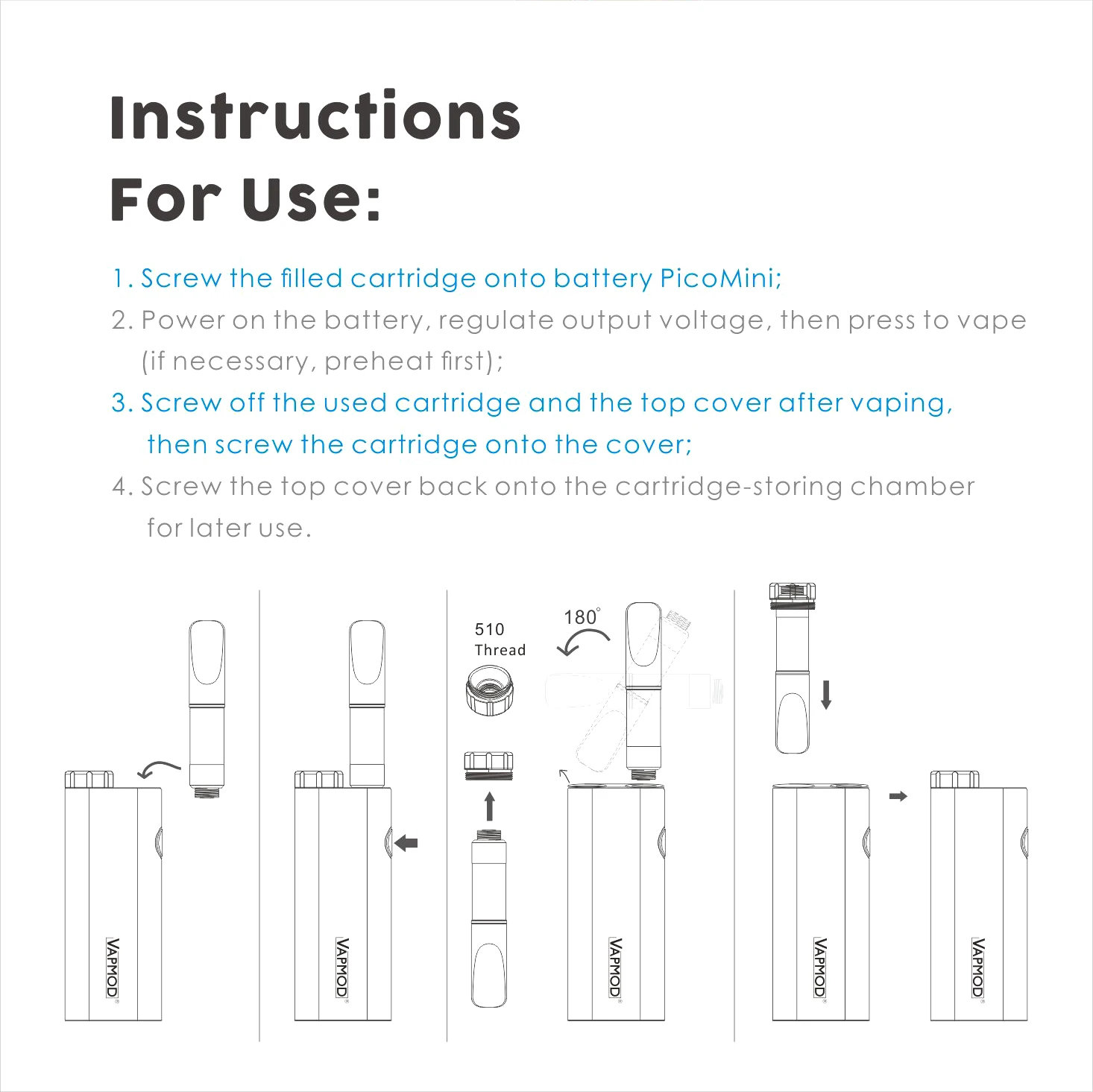 Instructions For Use:

1. Screw the filled cartridge onto battery PicoMini;

2. Power on the battery, regulate output voltage, then press to vape (if necessary, preheat first);

3. Screw off the used cartridge and the top cover after vaping, then screw the cartridge onto the cover;

4. Screw the top cover back onto the cartridge-storing chamber for later use.

VAPMOD®

VAPMOD®

510 Thread

180°

VAPMOD®

VAPMOD®

VAPMOD®