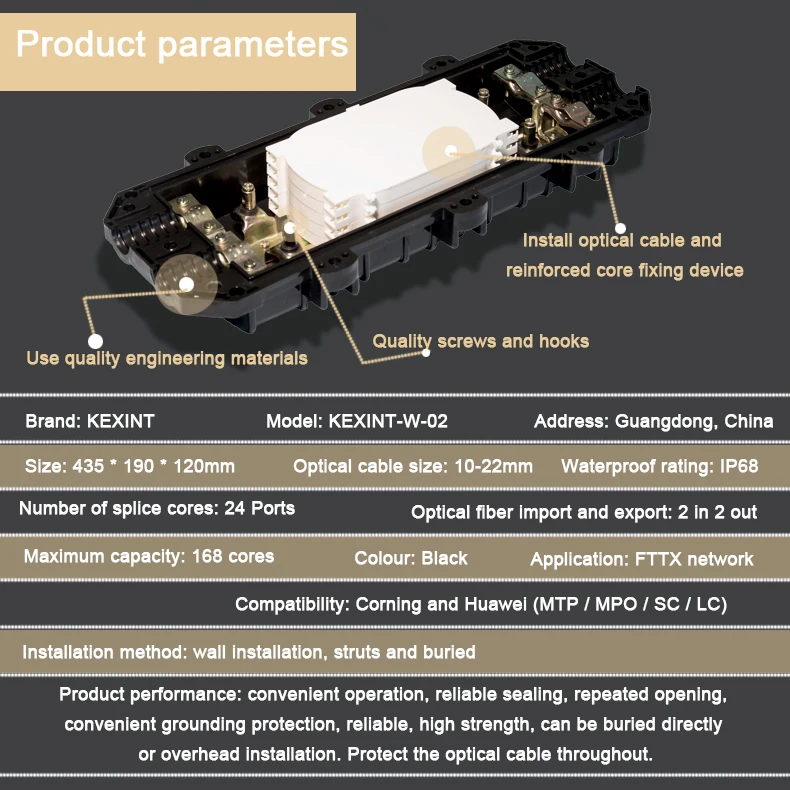 Product parameters

Install optical cable and reinforced core fixing device

Quality screws and hooks

Use quality engineering materials

Brand: KEXINT

Model: KEXINT-W-02

Address: Guangdong, China

Size: 435 * 190 * 120mm

Optical cable size: 10-22mm

Waterproof rating: IP68

Number of splice cores: 24 Ports

Optical fiber import and export: 2 in 2 out

Maximum capacity: 168 cores

Colour: Black

Application: FTTX network

Compatibility: Corning and Huawei (MTP / MPO / SC / LC)

Installation method: wall installation, struts and buried

Product performance: convenient operation, reliable sealing, repeated opening, convenient grounding protection, reliable, high strength, can be buried directly or overhead installation. Protect the optical cable throughout.