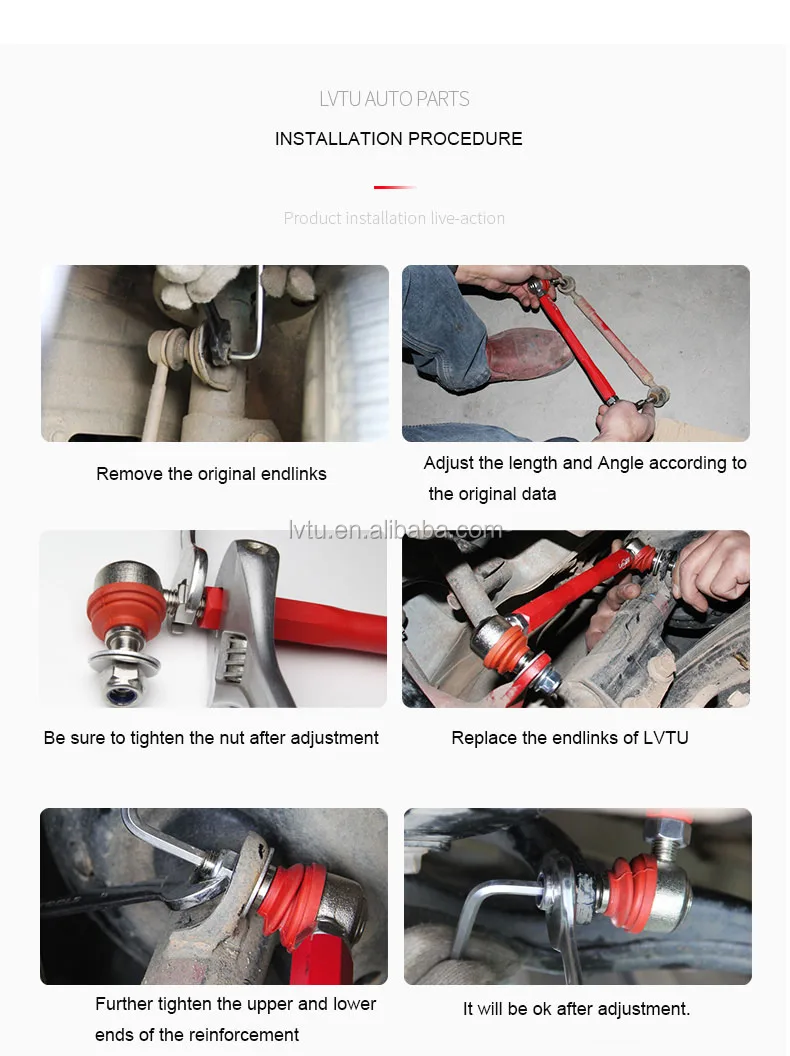 LVTU AUTO PARTS

INSTALLATION PROCEDURE

Product installation live-action

Remove the original endlinks

Adjust the length and Angle according to the original data

lvtu.en.alibaba.com

Be sure to tighten the nut after adjustment

Replace the endlinks of LVTU

Further tighten the upper and lower ends of the reinforcement

It will be ok after adjustment.