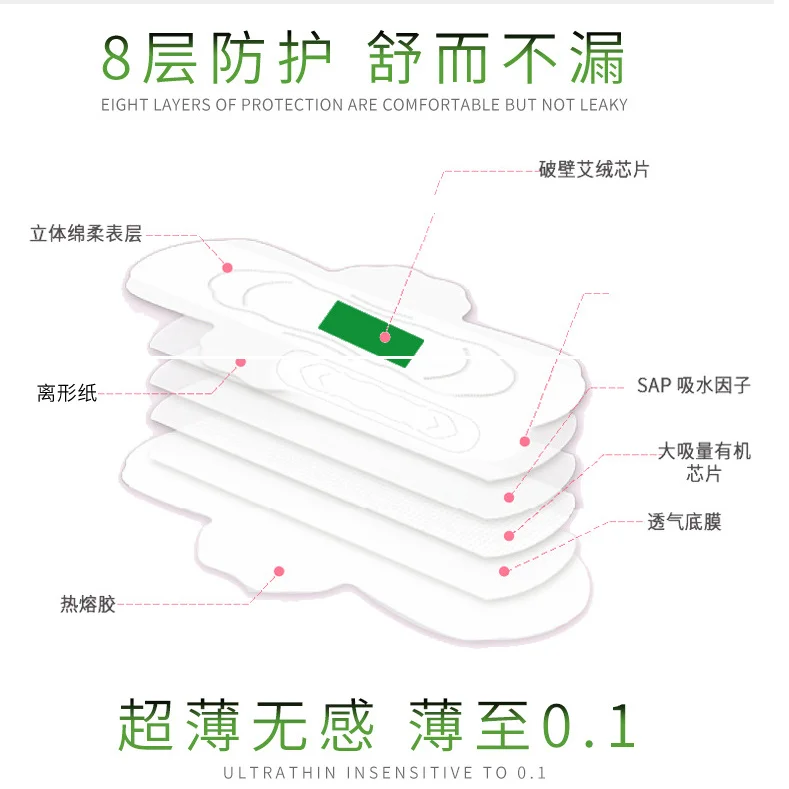 8层防护 舒而不漏
EIGHT LAYERS OF PROTECTION ARE COMFORTABLE BUT NOT LEAKY

破壁艾绒芯片

立体绵柔表层

离形纸

SAP 吸水因子

大吸量有机芯片

透气底膜

热熔胶

超薄无感 薄至0.1
ULTRATHIN INSENSITIVE TO 0.1