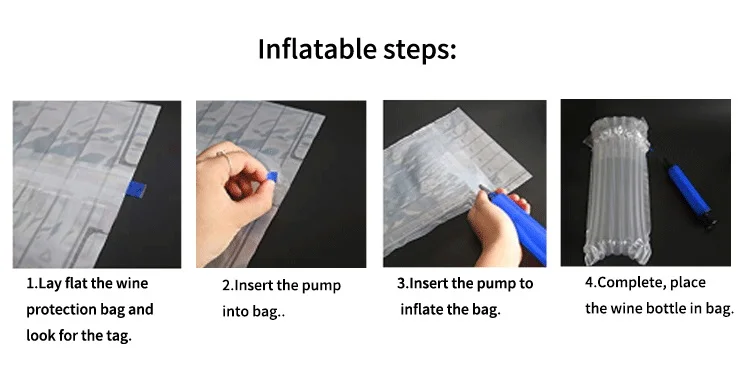 Inflatable steps:

1.Lay flat the wine protection bag and look for the tag.

2.Insert the pump into bag..

3.Insert the pump to inflate the bag.

4.Complete, place the wine bottle in bag.