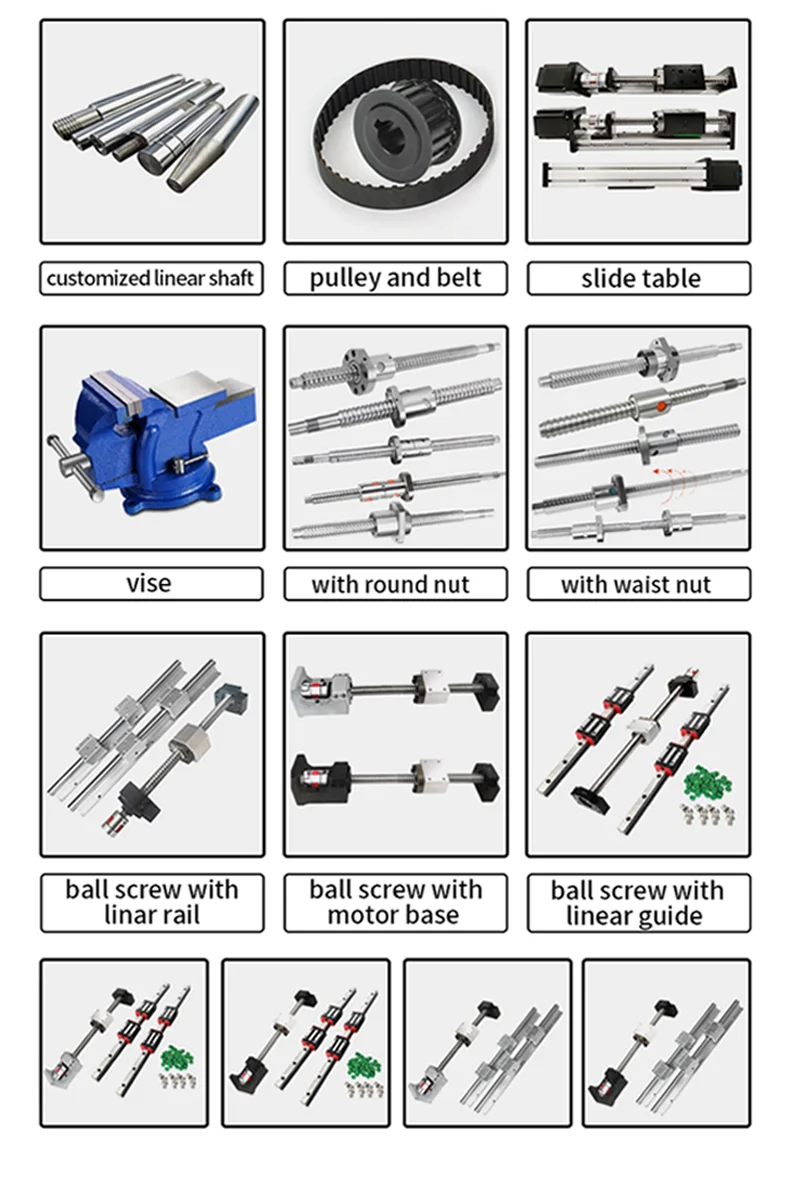 customized linear shaft

pulley and belt

slide table

vise

with round nut

with waist nut

ball screw with linar rail

ball screw with motor base

ball screw with linear guide