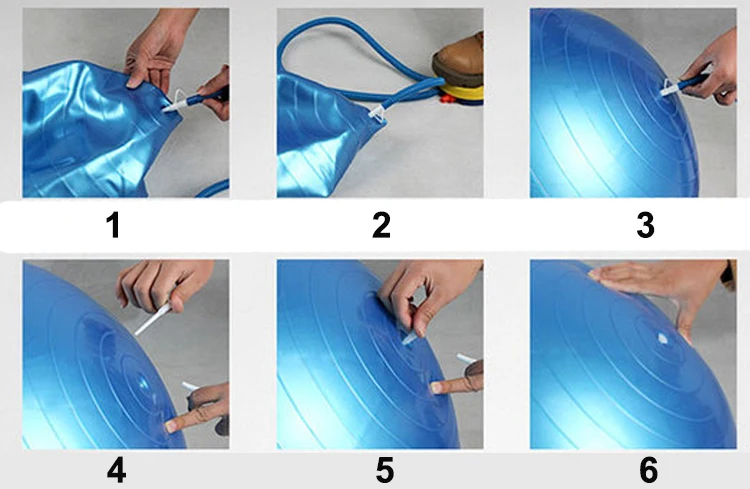 1
2
3
4
5
6