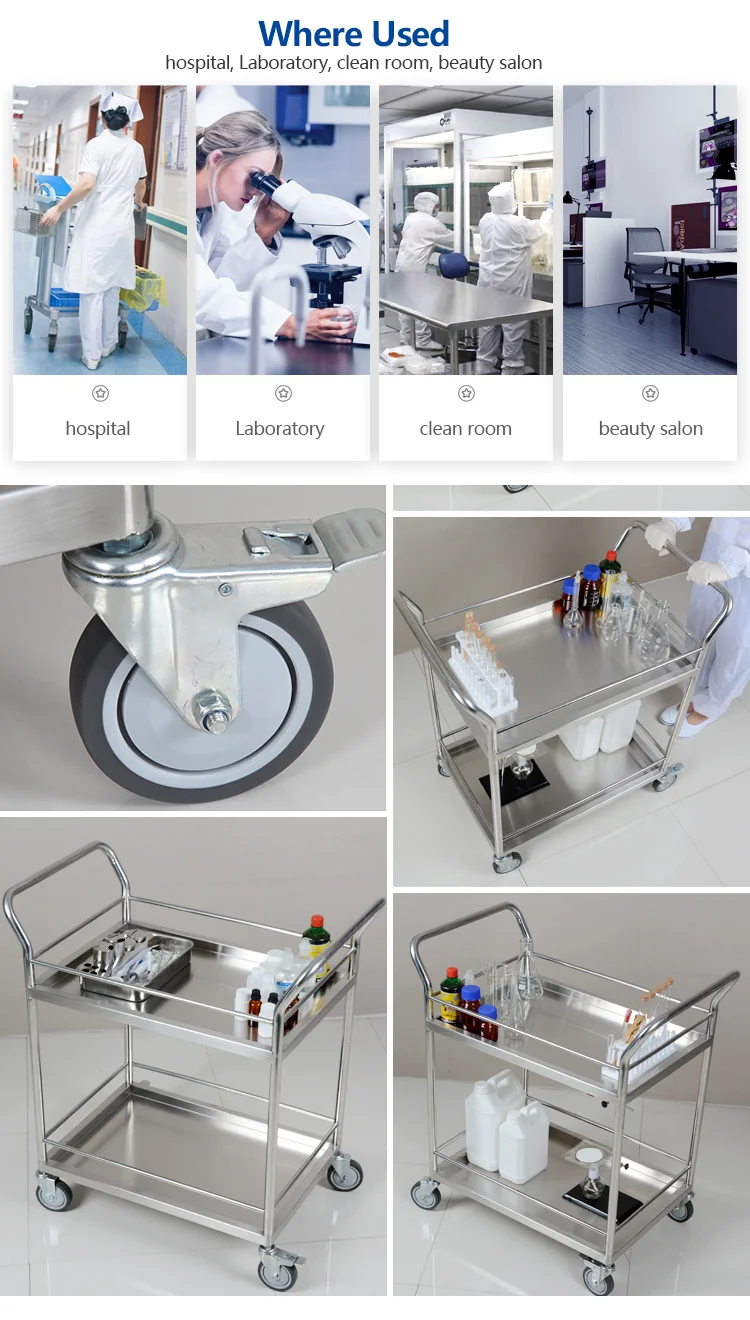 Where Used

hospital, Laboratory, clean room, beauty salon

hospital

Laboratory

clean room

beauty salon