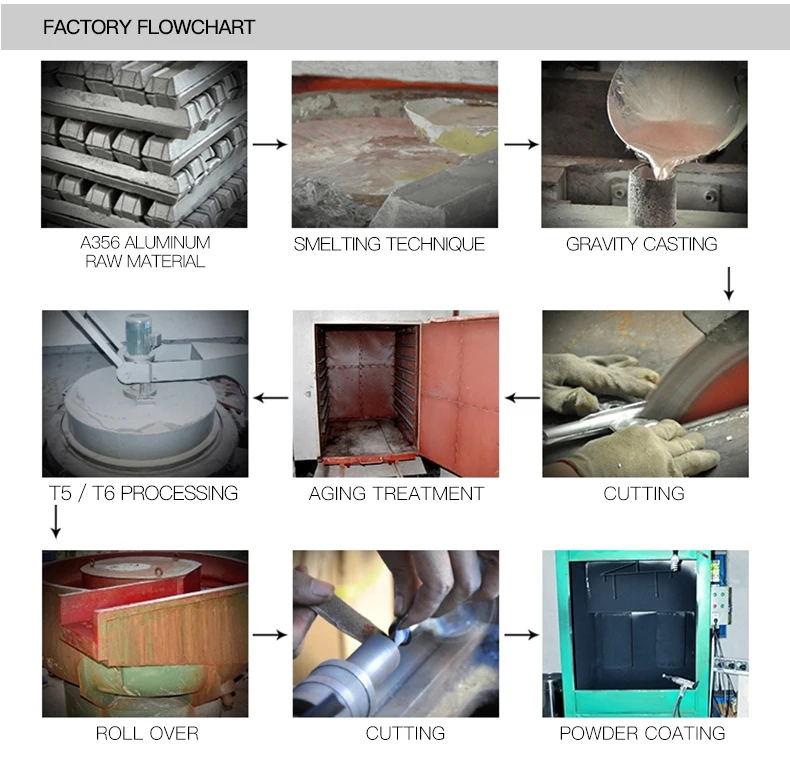 FACTORY FLOWCHART

A356 ALUMINUM RAW MATERIAL

SMELTING TECHNIQUE

GRAVITY CASTING

CUTTING

AGING TREATMENT

T5 / T6 PROCESSING

ROLL OVER

CUTTING

POWDER COATING