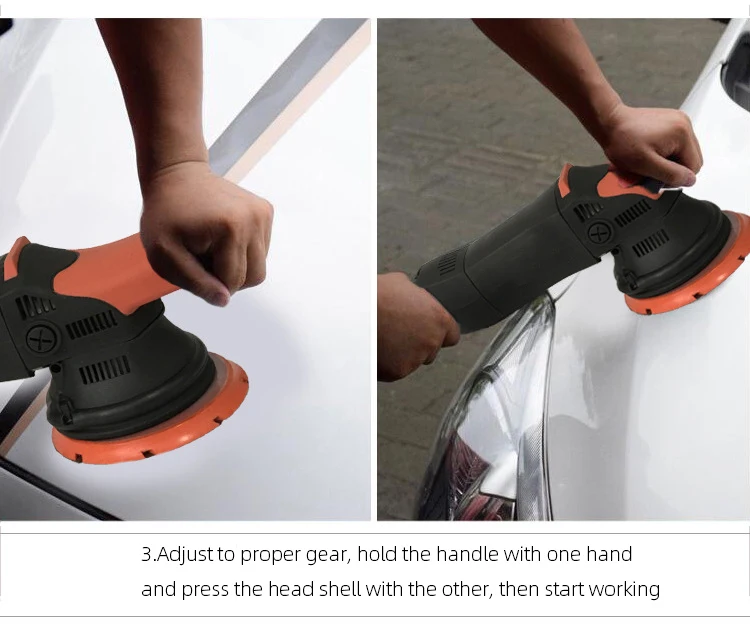 3.Adjust to proper gear, hold the handle with one hand and press the head shell with the other, then start working