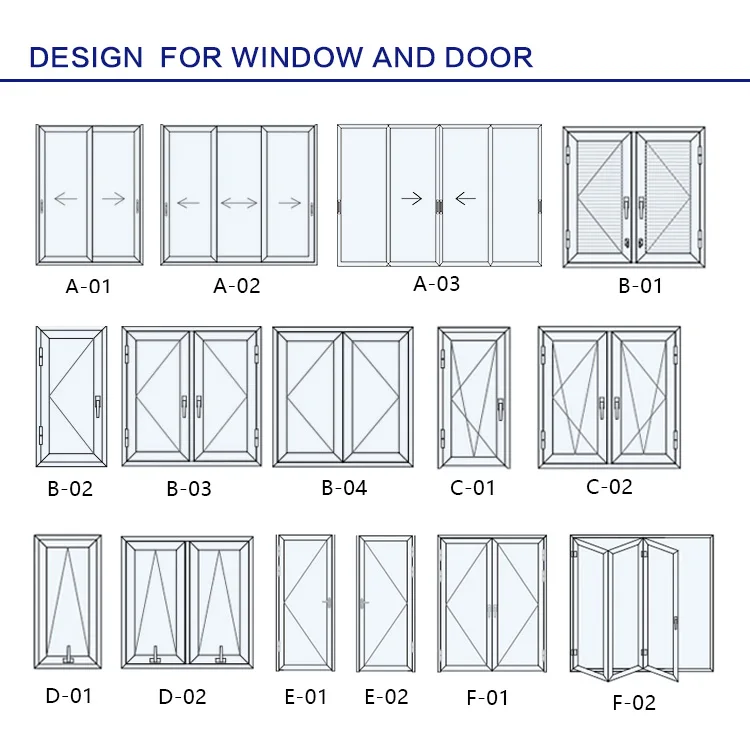 DESIGN FOR WINDOW AND DOOR

A-01 A-02 A-03 B-01

B-02 B-03 B-04 C-01 C-02

D-01 D-02 E-01 E-02 F-01 F-02