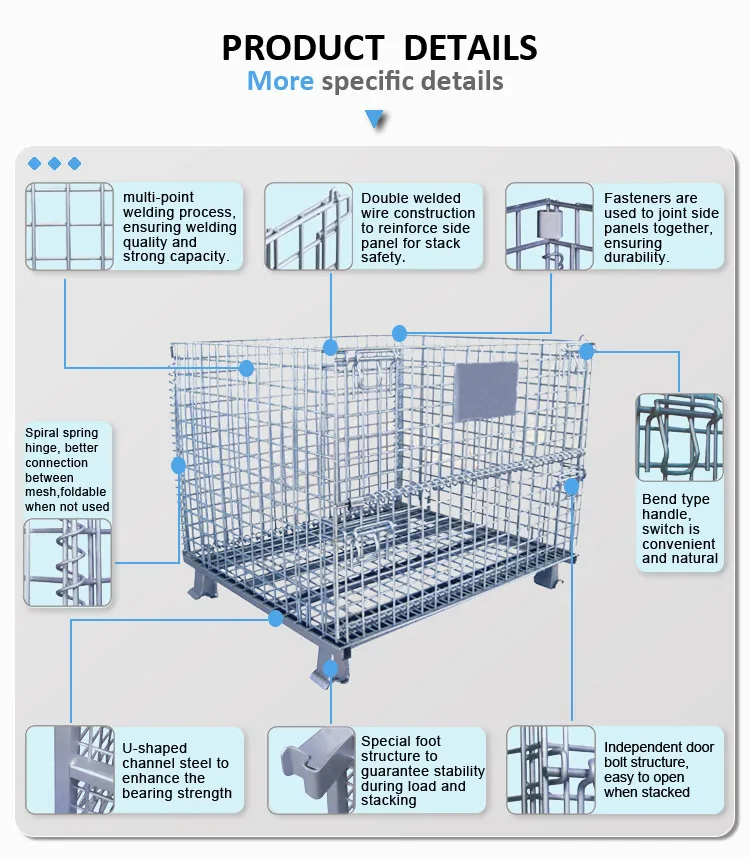 PRODUCT DETAILS
More specific details

multi-point welding process, ensuring welding quality and strong capacity.

Double welded wire construction to reinforce side panel for stack safety.

Fasteners are used to joint side panels together, ensuring durability.

Spiral spring hinge, better connection between mesh,foldable when not used

Bend type handle, switch is convenient and natural

U-shaped channel steel to enhance the bearing strength

Special foot structure to guarantee stability during load and stacking

Independent door bolt structure, easy to open when stacked