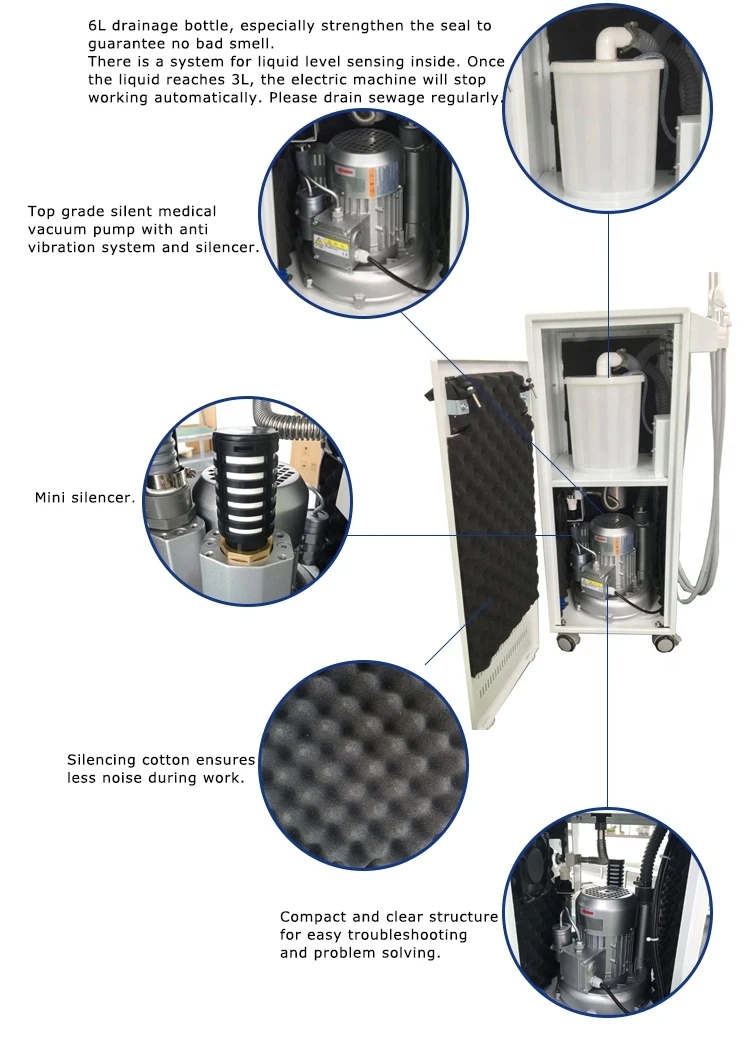 6L drainage bottle, especially strengthen the seal to guarantee no bad smell.
There is a system for liquid level sensing inside. Once the liquid reaches 3L, the electric machine will stop working automatically. Please drain sewage regularly.

Top grade silent medical vacuum pump with anti vibration system and silencer.

Mini silencer.

Silencing cotton ensures less noise during work.

Compact and clear structure for easy troubleshooting and problem solving.