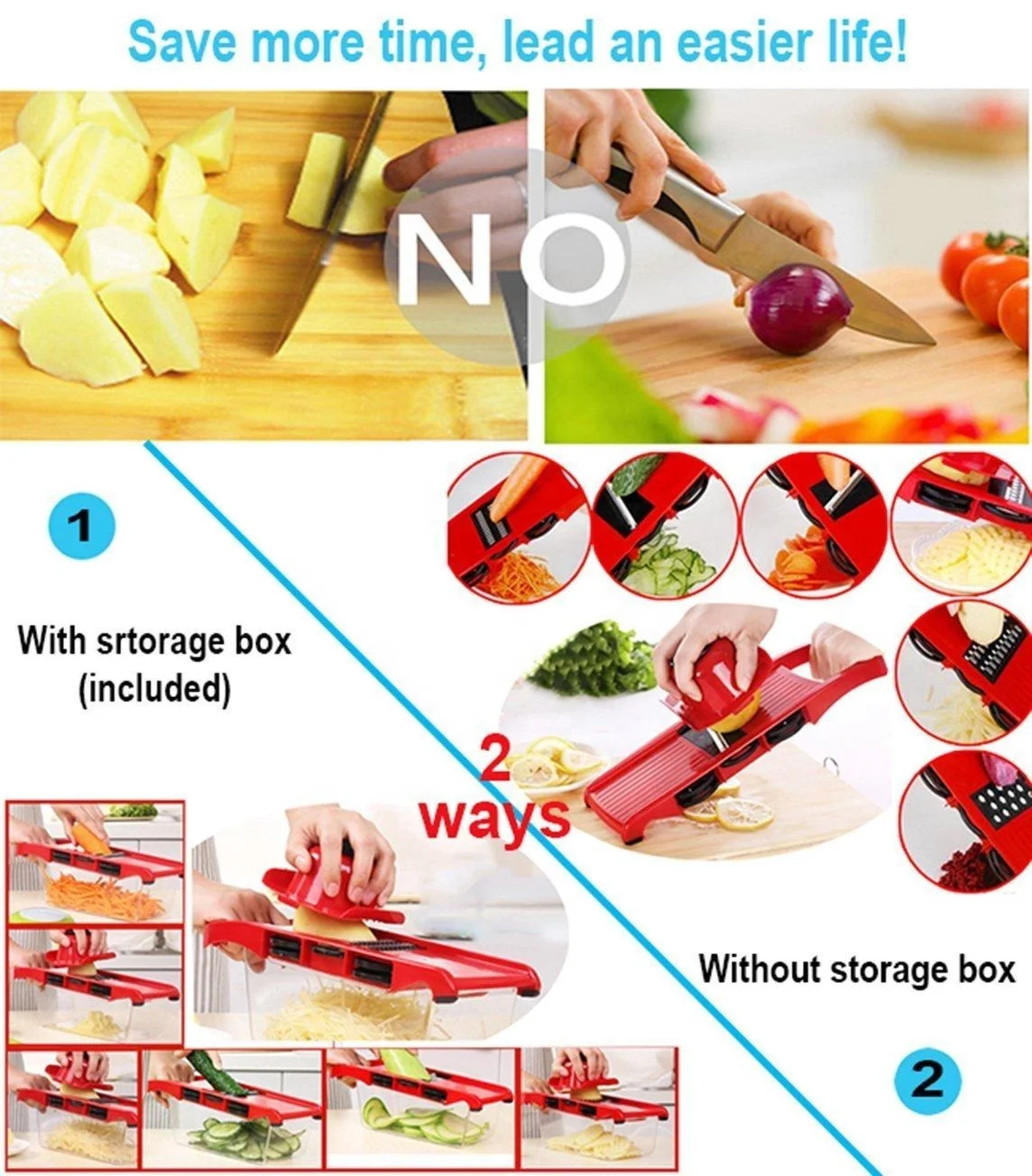 Save more time, lead an easier life!

NO

1

With srtorage box (included)

2 ways

Without storage box

2