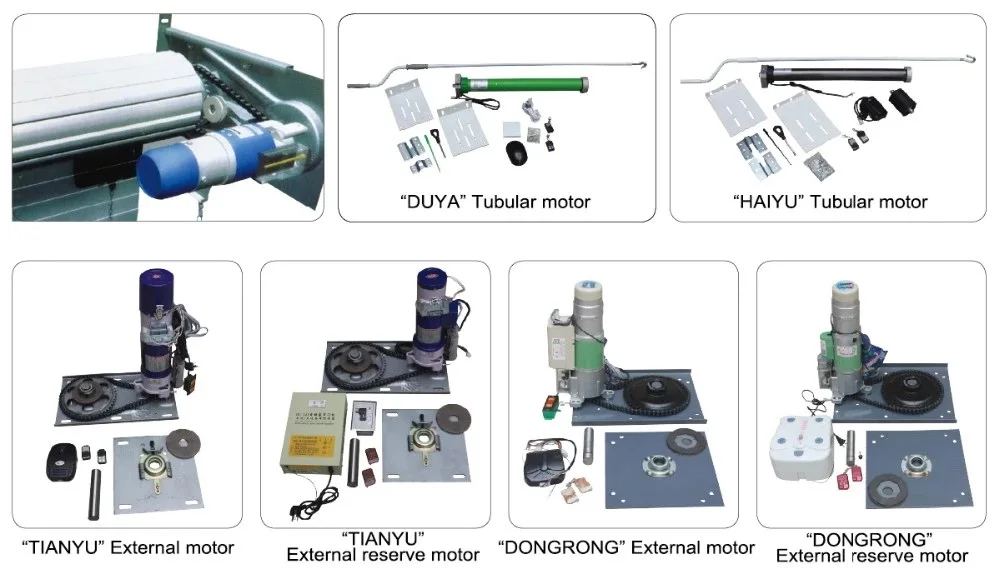 "DUYA" Tubular motor

"HAIYU" Tubular motor

"TIANYU" External motor

"TIANYU"
External reserve motor

"DONGRONG" External motor

"DONGRONG"
External reserve motor