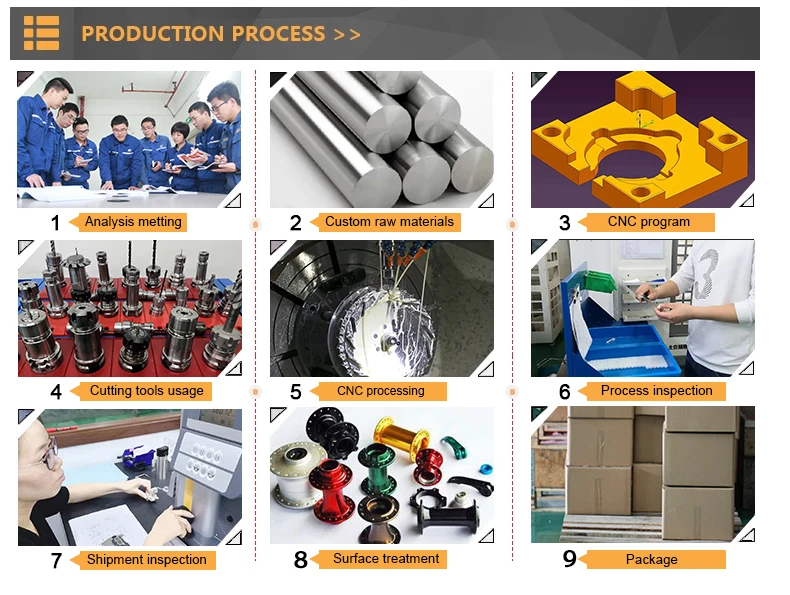 PRODUCTION PROCESS >>

1 Analysis metting

2 Custom raw materials

3 CNC program

4 Cutting tools usage

5 CNC processing

6 Process inspection

7 Shipment inspection

8 Surface treatment

9 Package