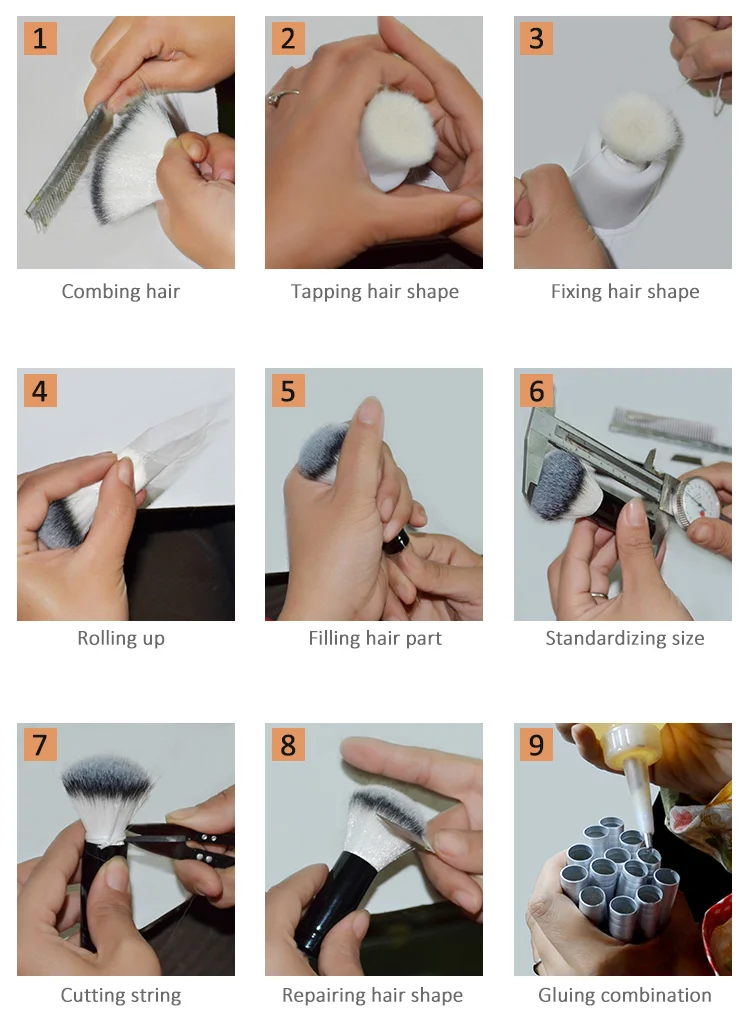 1
Combing hair

2
Tapping hair shape

3
Fixing hair shape

4
Rolling up

5
Filling hair part

6
Standardizing size

7
Cutting string

8
Repairing hair shape

9
Gluing combination