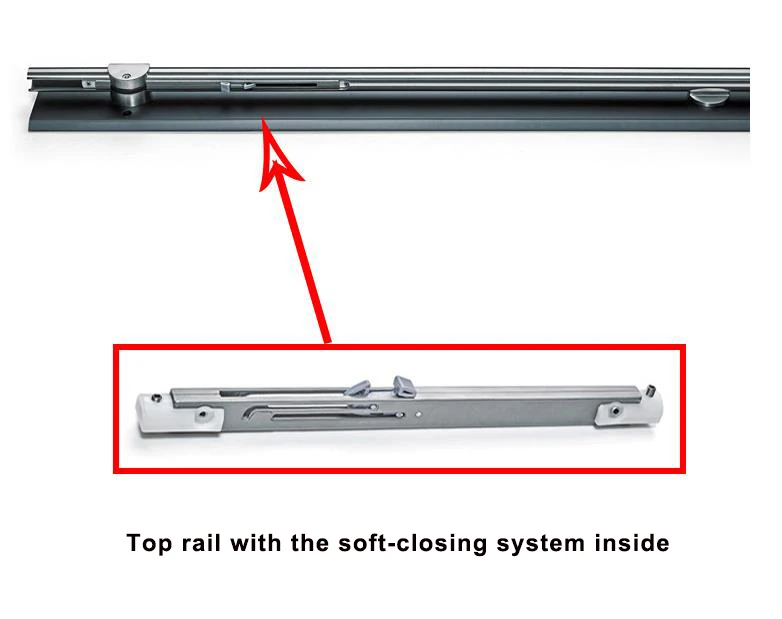 Top rail with the soft-closing system inside