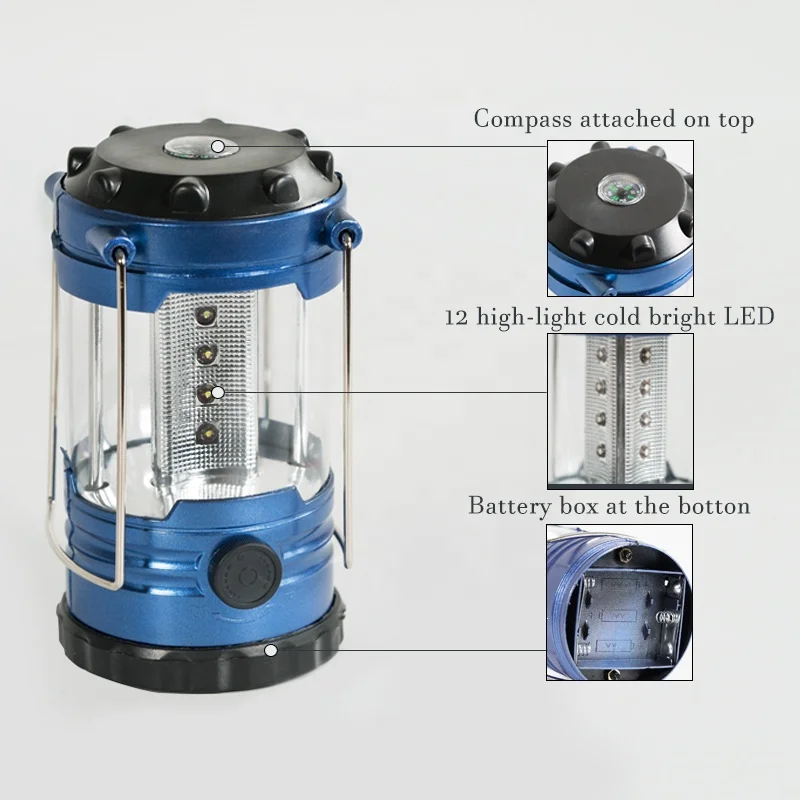 Compass attached on top

12 high-light cold bright LED

Battery box at the botton