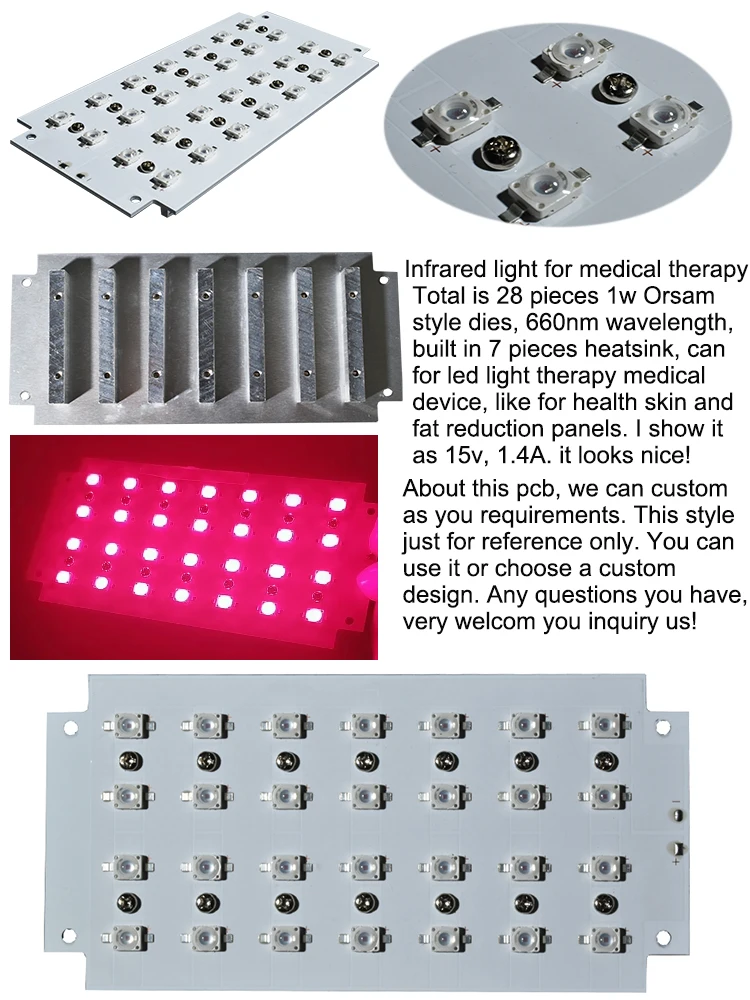 Infrared light for medical therapy Total is 28 pieces 1w Orsam style dies, 660nm wavelength, built in 7 pieces heatsink, can for led light therapy medical device, like for health skin and fat reduction panels. I show it as 15v, 1.4A. it looks nice!

About this pcb, we can custom as you requirements. This style just for reference only. You can use it or choose a custom design. Any questions you have, very welcom you inquiry us!

-
+