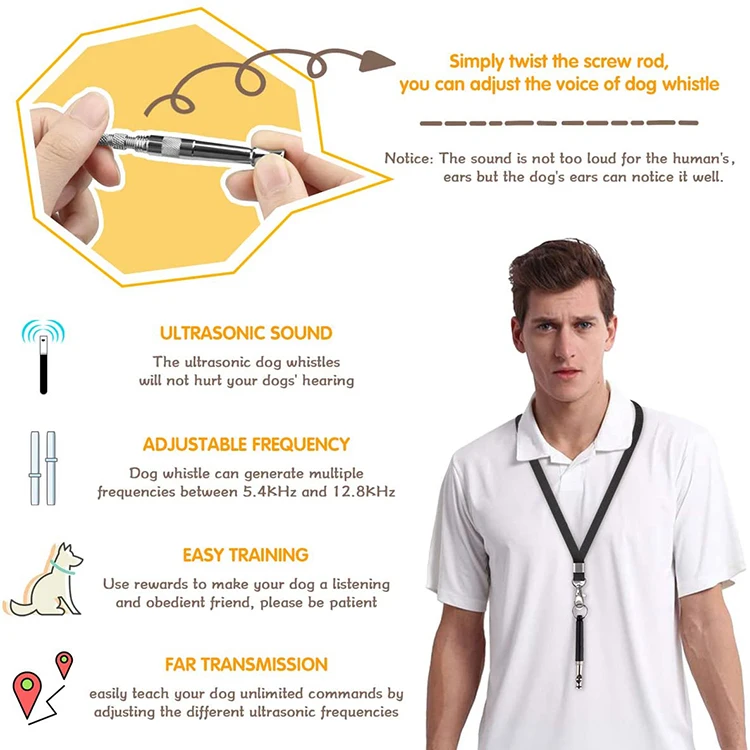 Simply twist the screw rod, you can adjust the voice of dog whistle

Notice: The sound is not too loud for the human's, ears but the dog's ears can notice it well.

ULTRASONIC SOUND

The ultrasonic dog whistles will not hurt your dogs' hearing

ADJUSTABLE FREQUENCY

Dog whistle can generate multiple frequencies between 5.4KHz and 12.8KHz

EASY TRAINING

Use rewards to make your dog a listening and obedient friend, please be patient

FAR TRANSMISSION

easily teach your dog unlimited commands by adjusting the different ultrasonic frequencies