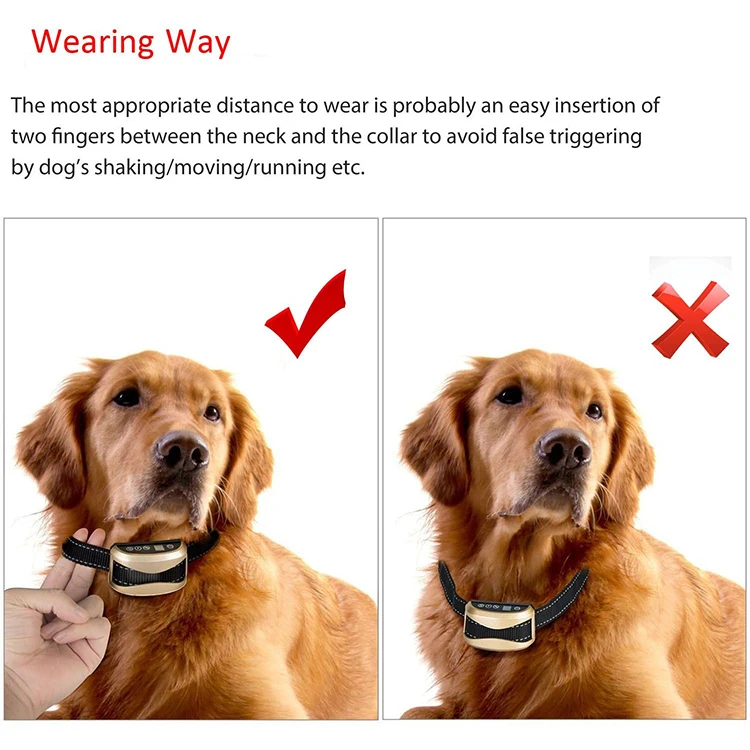 Wearing Way

The most appropriate distance to wear is probably an easy insertion of two fingers between the neck and the collar to avoid false triggering by dog's shaking/moving/running etc.