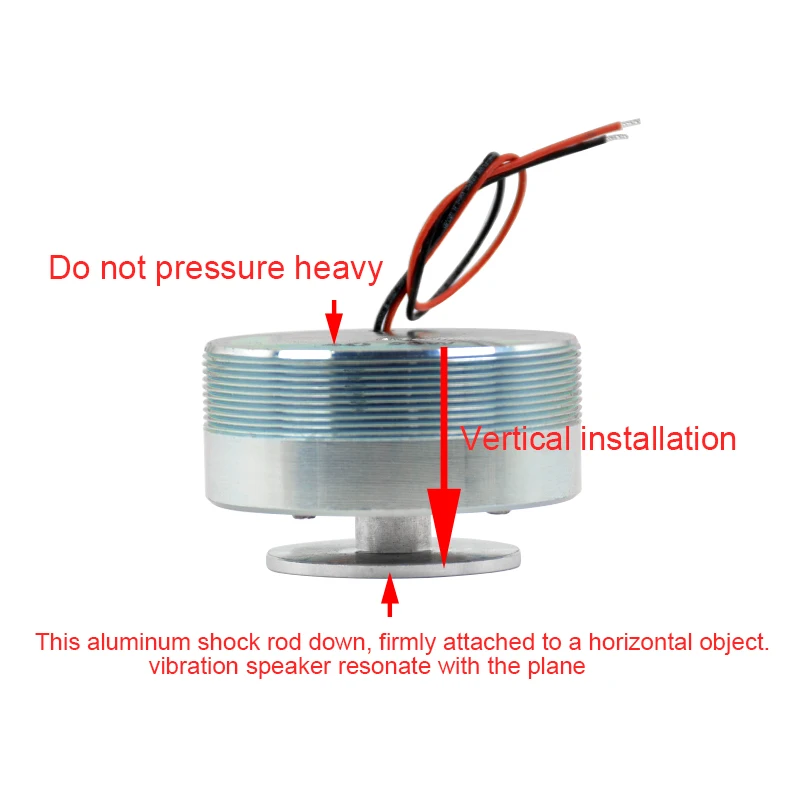 Do not pressure heavy

Vertical installation

This aluminum shock rod down, firmly attached to a horizontal object. vibration speaker resonate with the plane