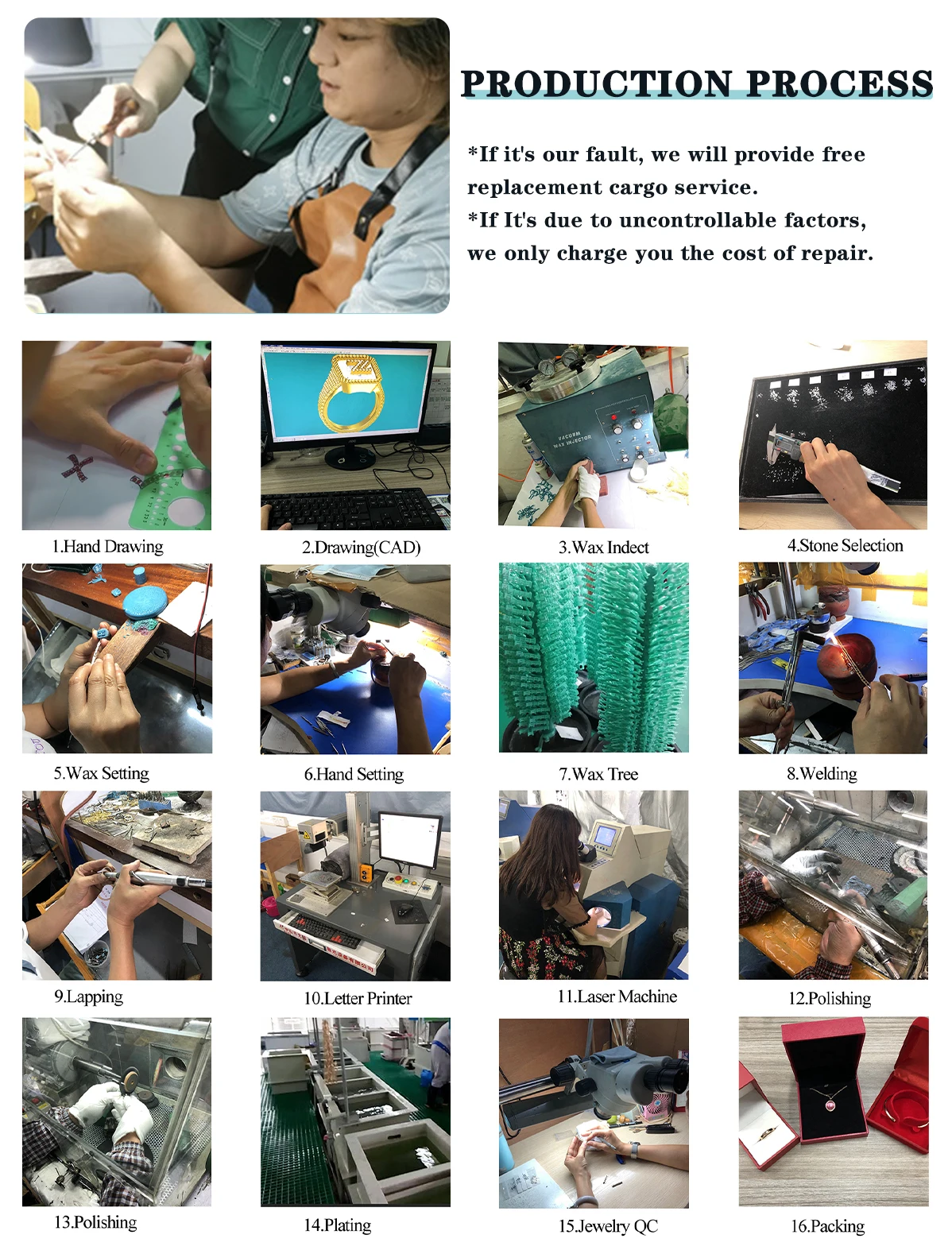 PRODUCTION PROCESS

*If it's our fault, we will provide free replacement cargo service.
*If It's due to uncontrollable factors, we only charge you the cost of repair.

VACUUM WAX INJECTOR

1.Hand Drawing

2.Drawing(CAD)

3.Wax Indect

4.Stone Selection

5.Wax Setting

6.Hand Setting

7.Wax Tree

8.Welding

9.Lapping

10.Letter Printer

11.Laser Machine

12.Polishing

13.Polishing

14.Plating

15.Jewelry QC

16.Packing