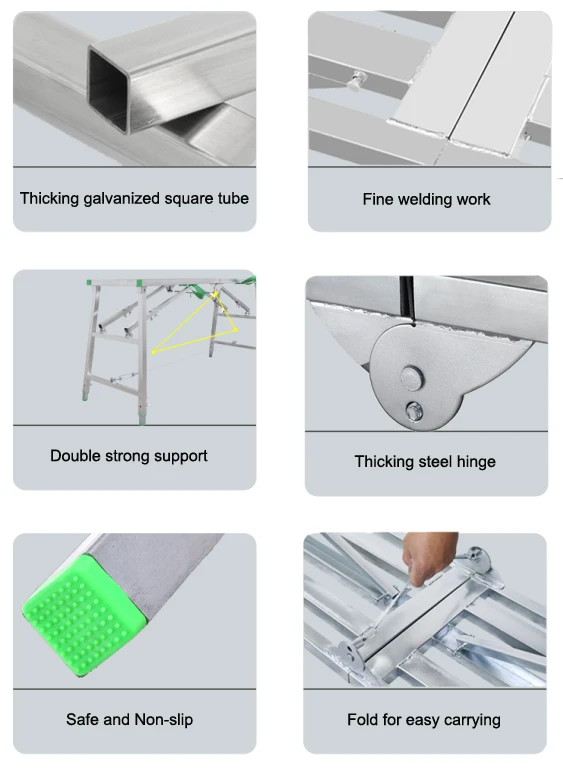 Thicking galvanized square tube

Fine welding work

Double strong support

Thicking steel hinge

Safe and Non-slip

Fold for easy carrying