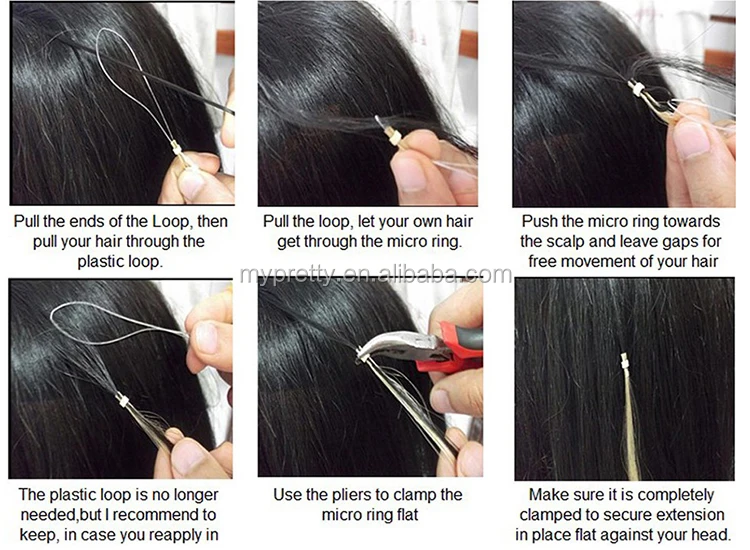 Pull the ends of the Loop, then pull your hair through the plastic loop.

Pull the loop, let your own hair get through the micro ring.

Push the micro ring towards the scalp and leave gaps for free movement of your hair

mypretty.en.alibaba.com

The plastic loop is no longer needed,but I recommend to keep, in case you reapply in

Use the pliers to clamp the micro ring flat

Make sure it is completely clamped to secure extension in place flat against your head.