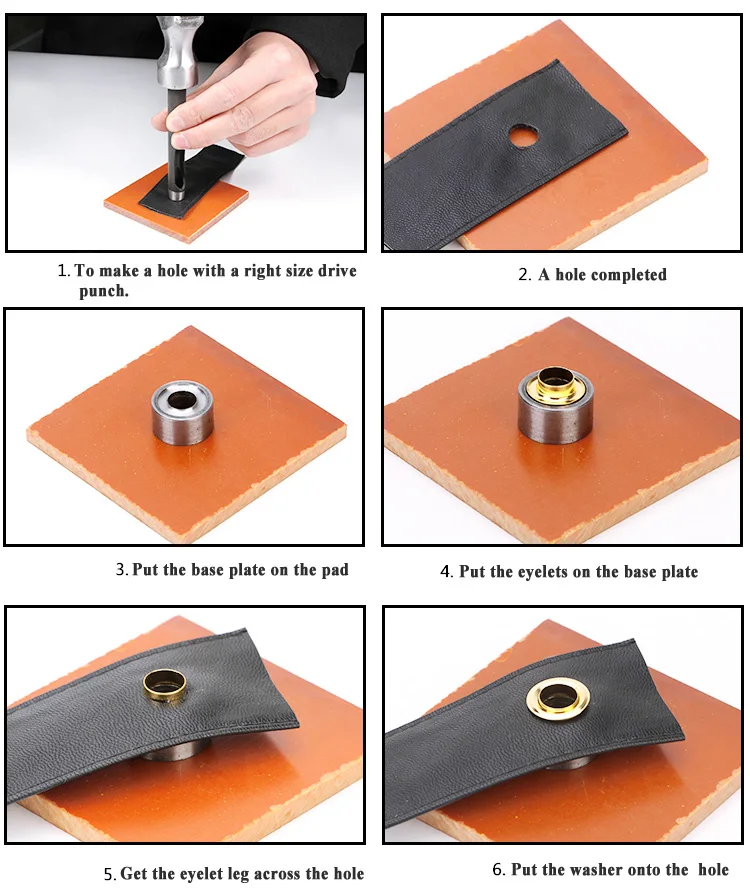 1. To make a hole with a right size drive punch.

2. A hole completed

3. Put the base plate on the pad

4. Put the eyelets on the base plate

5. Get the eyelet leg across the hole

6. Put the washer onto the hole