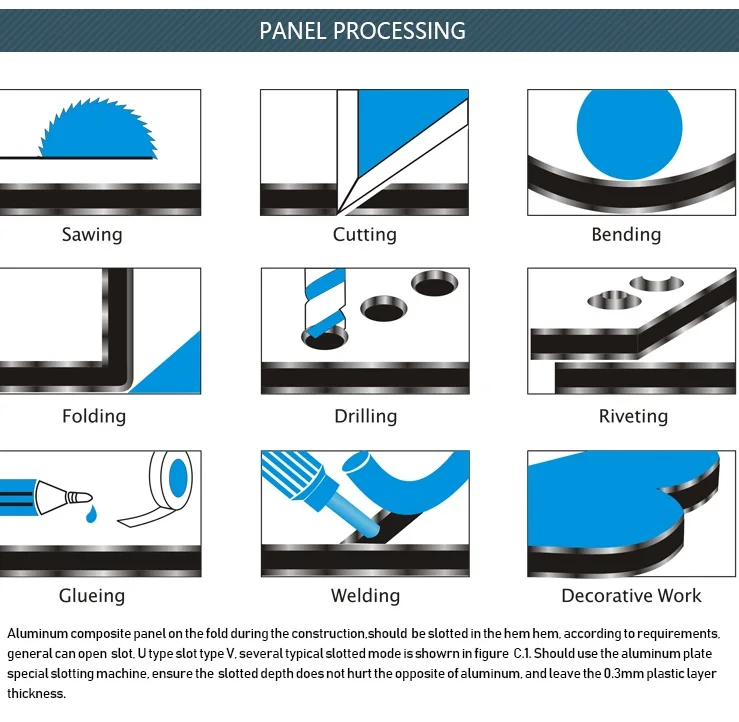 PANEL PROCESSING

Sawing

Cutting

Bending

Folding

Drilling

Riveting

Glueing

Welding

Decorative Work

Aluminum composite panel on the fold during the construction,should be slotted in the hem hem, according to requirements, general can open slot, U type slot type V, several typical slotted mode is showrn in figure C.1. Should use the aluminum plate special slotting machine, ensure the slotted depth does not hurt the opposite of aluminum, and leave the 0.3mm plastic layer thickness.