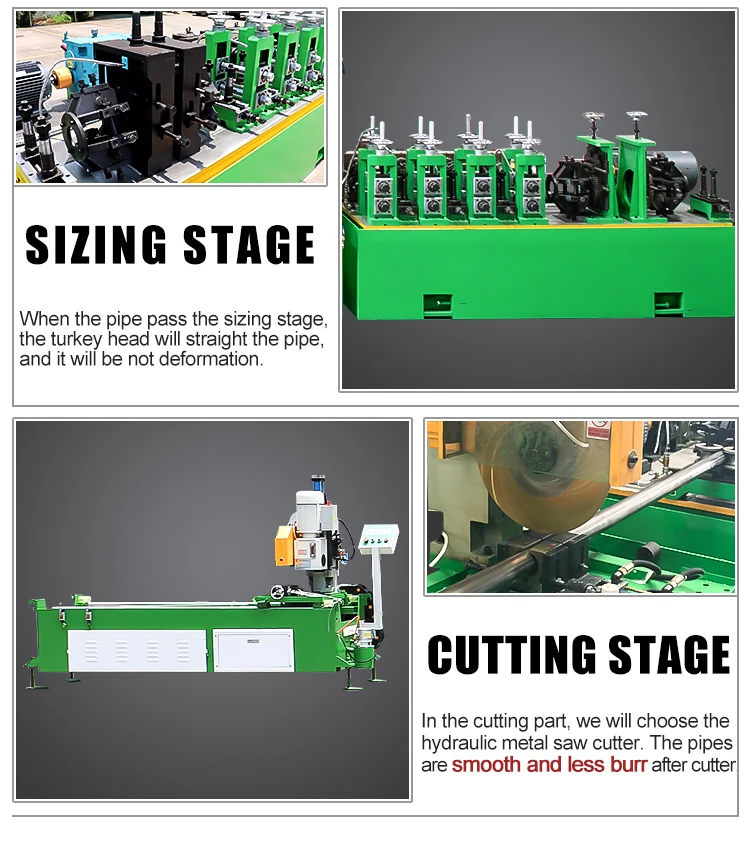 SIZING STAGE

When the pipe pass the sizing stage, the turkey head will straight the pipe, and it will be not deformation.

CUTTING STAGE

In the cutting part, we will choose the hydraulic metal saw cutter. The pipes are smooth and less burr after cutter