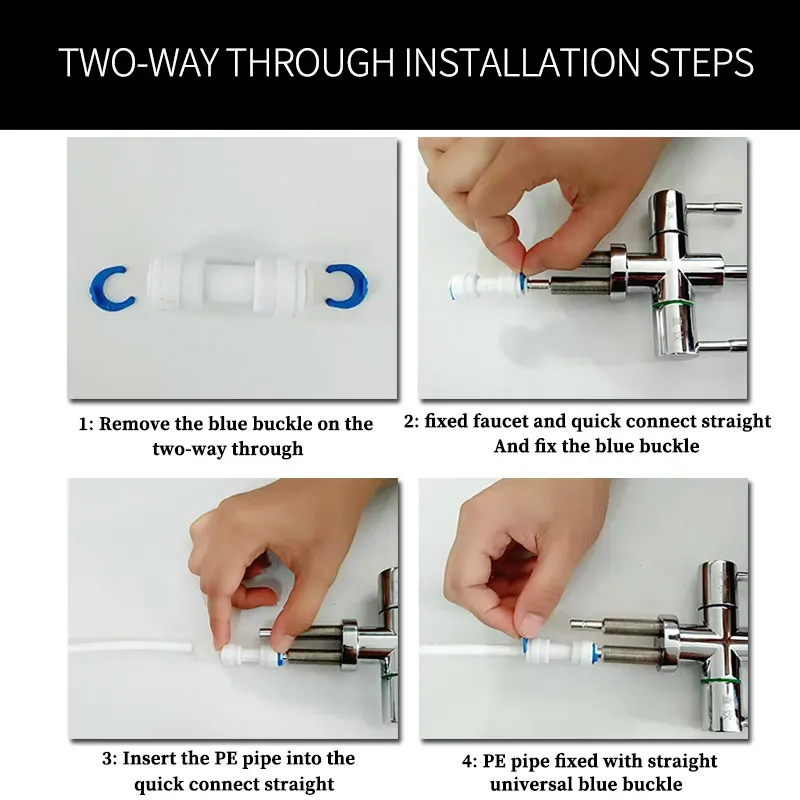 TWO-WAY THROUGH INSTALLATION STEPS

1: Remove the blue buckle on the two-way through

2: fixed faucet and quick connect straight And fix the blue buckle

3: Insert the PE pipe into the quick connect straight

4: PE pipe fixed with straight universal blue buckle