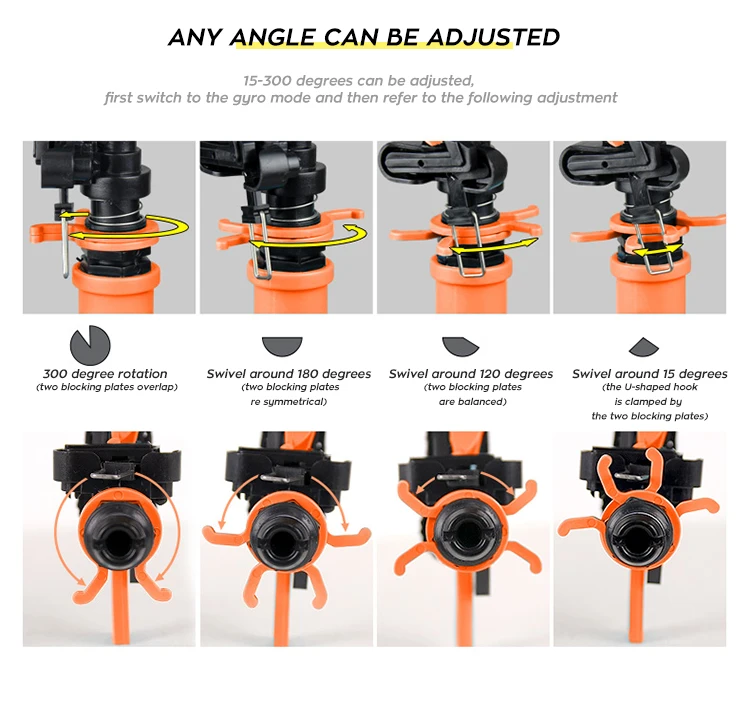 ANY ANGLE CAN BE ADJUSTED

15-300 degrees can be adjusted,
first switch to the gyro mode and then refer to the following adjustment

300 degree rotation
(two blocking plates overlap)

Swivel around 180 degrees
(two blocking plates re symmetrical)

Swivel around 120 degrees
(two blocking plates are balanced)

Swivel around 15 degrees
(the U-shaped hook is clamped by the two blocking plates)