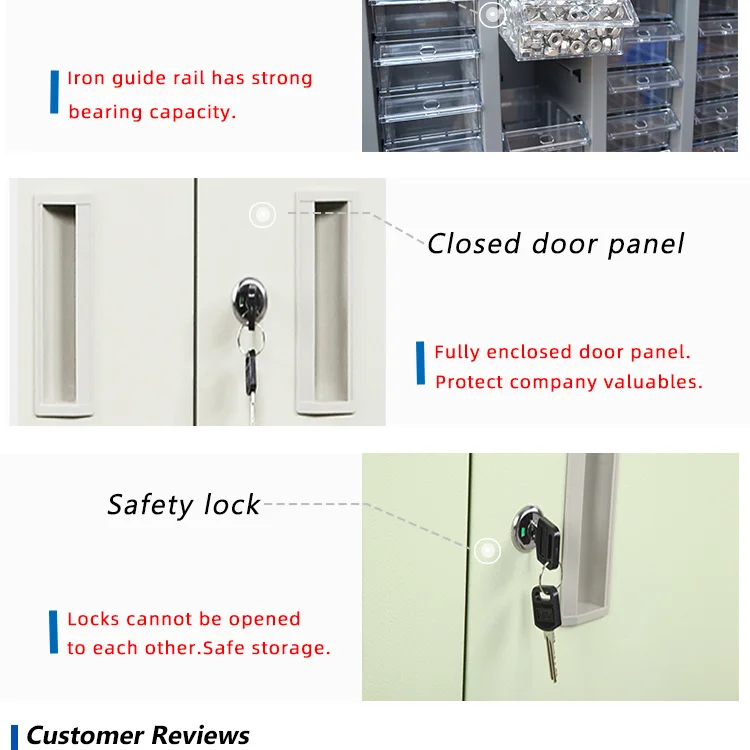 Iron guide rail has strong bearing capacity.

Closed door panel

Fully enclosed door panel. Protect company valuables.

Safety lock

Locks cannot be opened to each other.Safe storage.

Customer Reviews