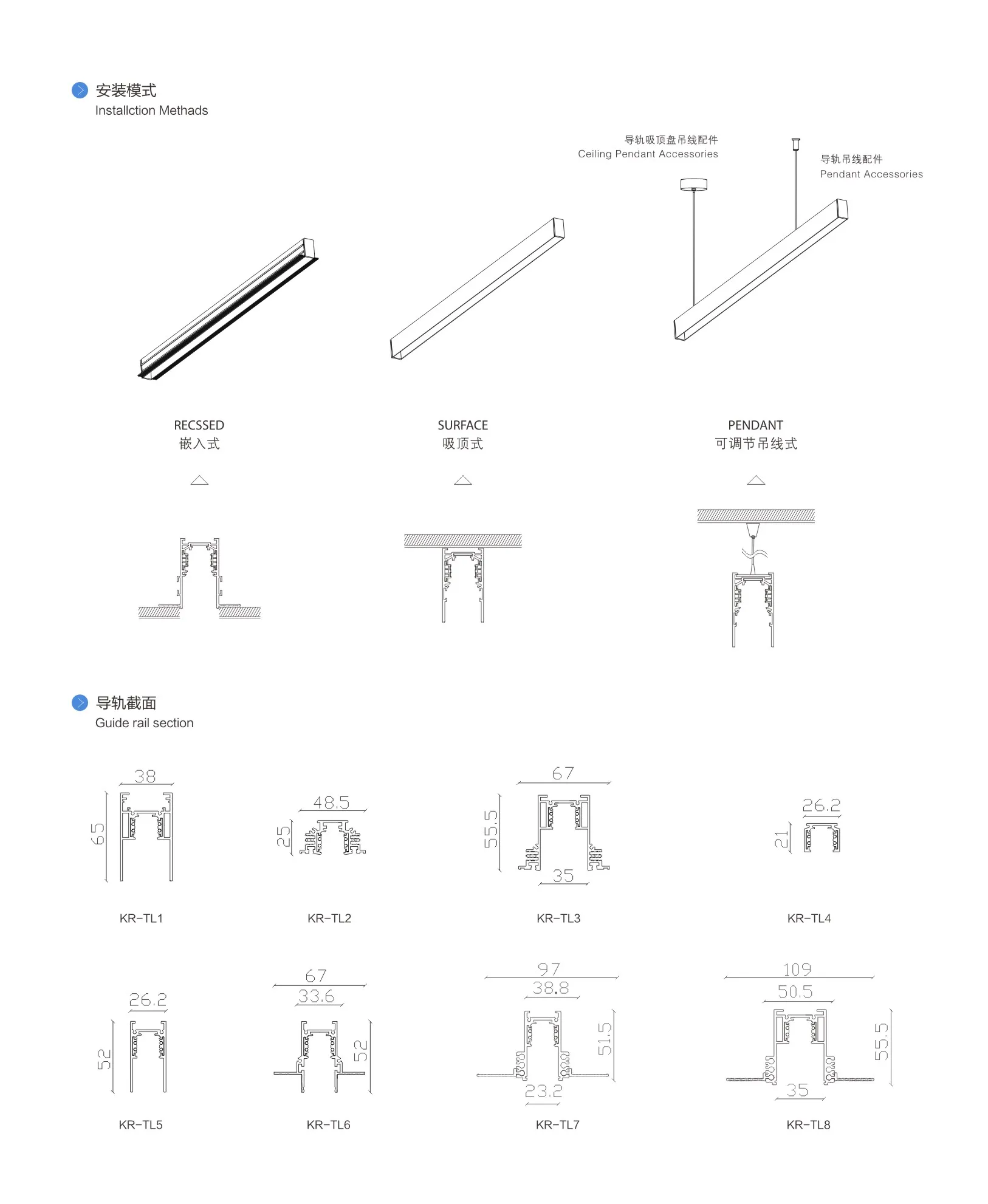 安装模式
Installction Methads

导轨吸顶盘吊线配件
Ceiling Pendant Accessories

导轨吊线配件
Pendant Accessories

RECSSED
嵌入式

SURFACE
吸顶式

PENDANT
可调节吊线式

导轨截面
Guide rail section

38
65
KR-TL1

48.5
25
KR-TL2

67
55.5
35
KR-TL3

26.2
21
KR-TL4

26.2
52
KR-TL5

67
33.6
52
KR-TL6

97
38.8
51.5
23.2
KR-TL7

109
50.5
55.5
35
KR-TL8