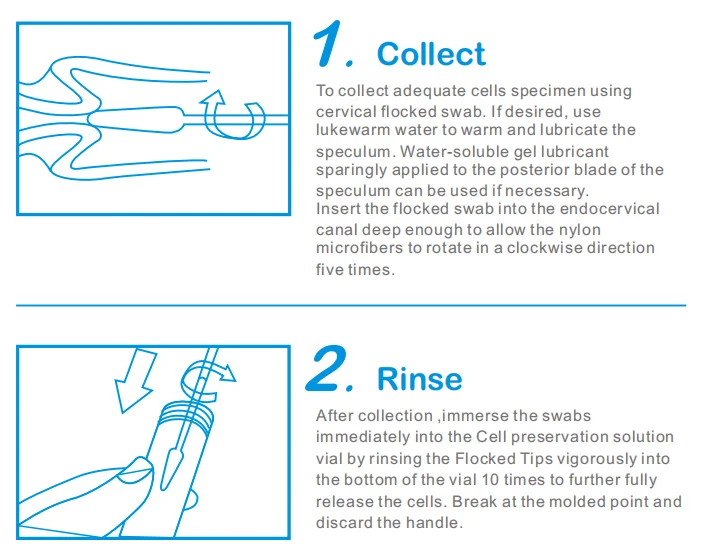 1. Collect

To collect adequate cells specimen using cervical flocked swab. If desired, use lukewarm water to warm and lubricate the speculum. Water-soluble gel lubricant sparingly applied to the posterior blade of the speculum can be used if necessary.
Insert the flocked swab into the endocervical canal deep enough to allow the nylon microfibers to rotate in a clockwise direction five times.

2. Rinse

After collection ,immerse the swabs immediately into the Cell preservation solution vial by rinsing the Flocked Tips vigorously into the bottom of the vial 10 times to further fully release the cells. Break at the molded point and discard the handle.