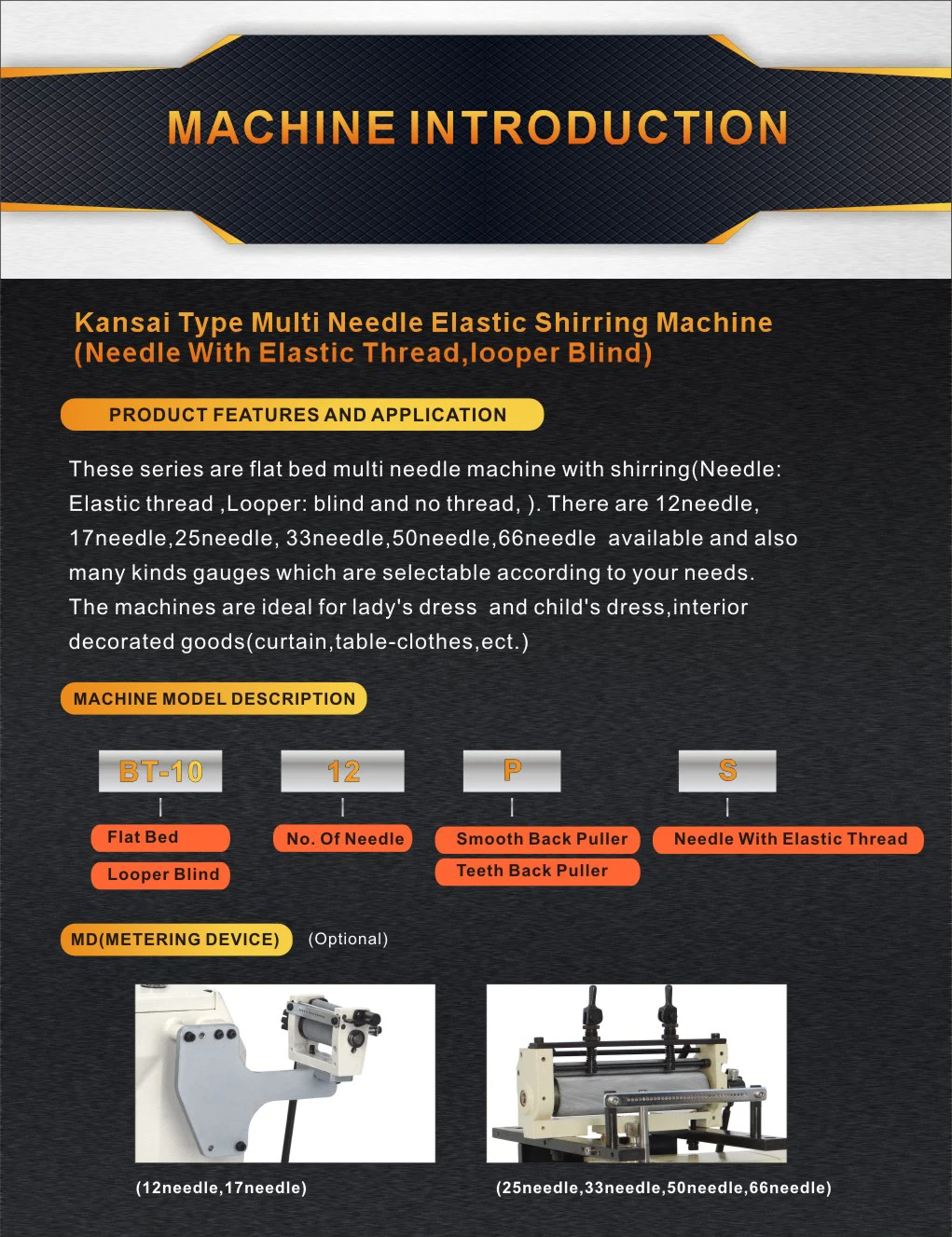 MACHINE INTRODUCTION

Kansai Type Multi Needle Elastic Shirring Machine (Needle With Elastic Thread,looper Blind)

PRODUCT FEATURES AND APPLICATION

These series are flat bed multi needle machine with shirring(Needle: Elastic thread ,Looper: blind and no thread, ). There are 12needle, 17needle,25needle, 33needle,50needle,66needle available and also many kinds gauges which are selectable according to your needs. The machines are ideal for lady's dress and child's dress,interior decorated goods(curtain,table-clothes,ect.)

MACHINE MODEL DESCRIPTION

BT-10
Flat Bed
Looper Blind

12
No. Of Needle

P
Smooth Back Puller
Teeth Back Puller

S
Needle With Elastic Thread

MD(METERING DEVICE) (Optional)

(12needle,17needle)

(25needle,33needle,50needle,66needle)