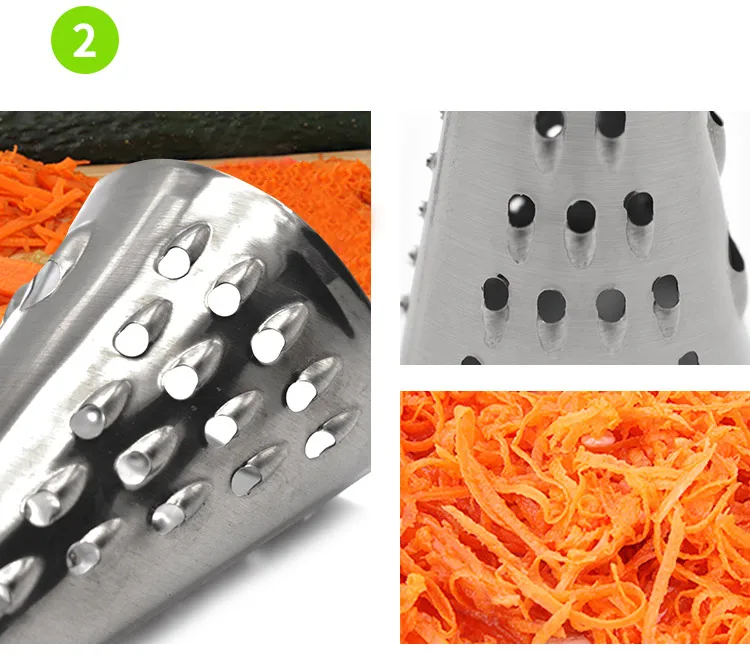 2