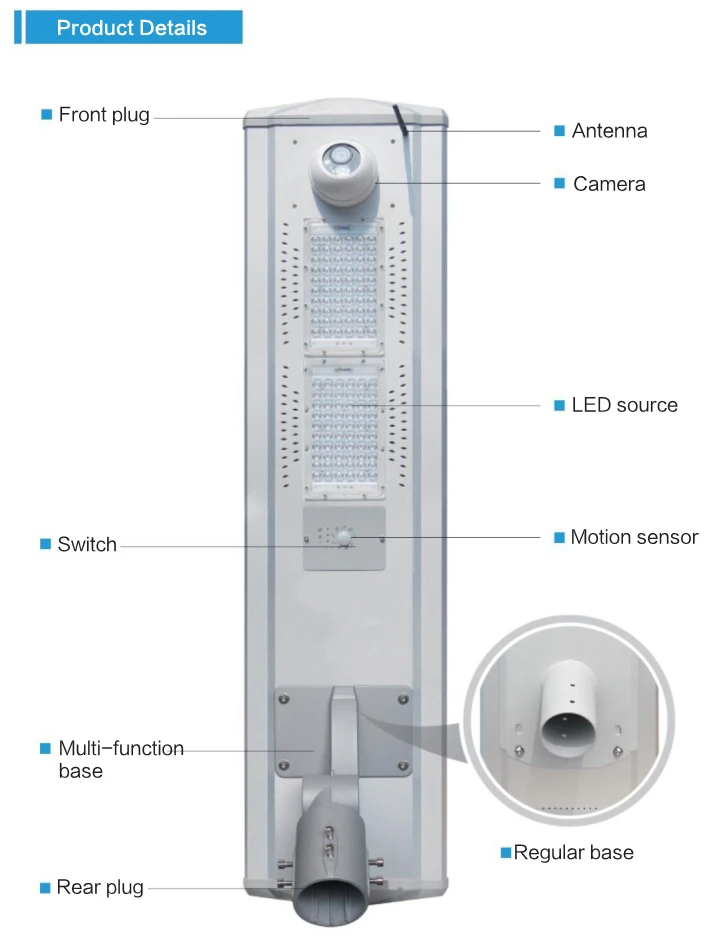 Product Details

Front plug

Antenna

Camera

LED source

Switch

Motion sensor

Multi-function base

Regular base

Rear plug