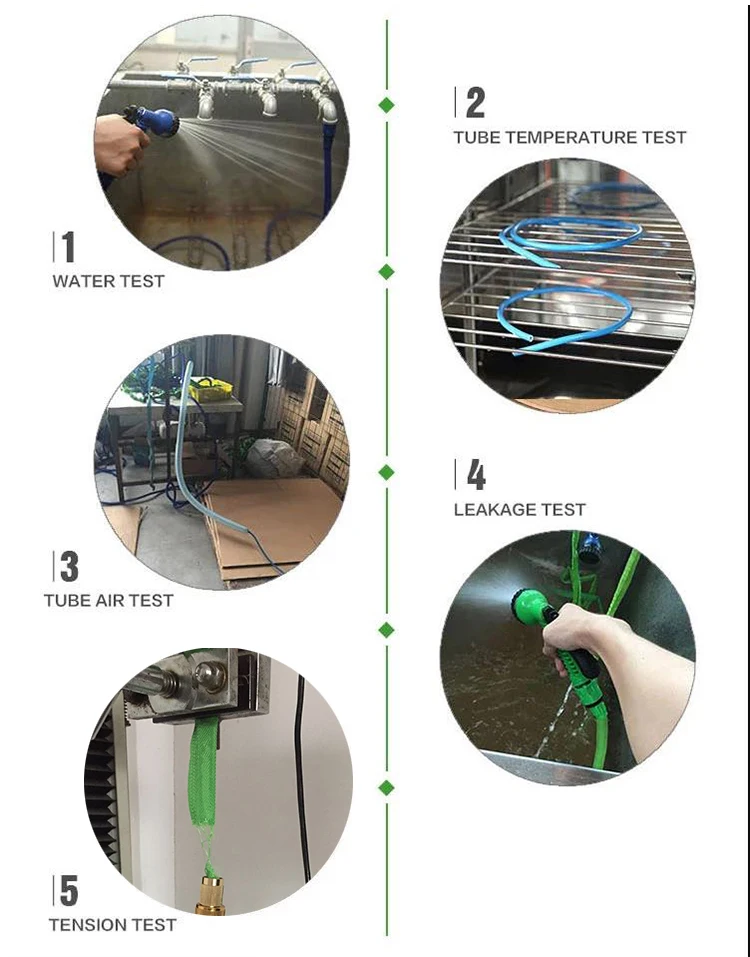 1
WATER TEST

2
TUBE TEMPERATURE TEST

3
TUBE AIR TEST

4
LEAKAGE TEST

5
TENSION TEST