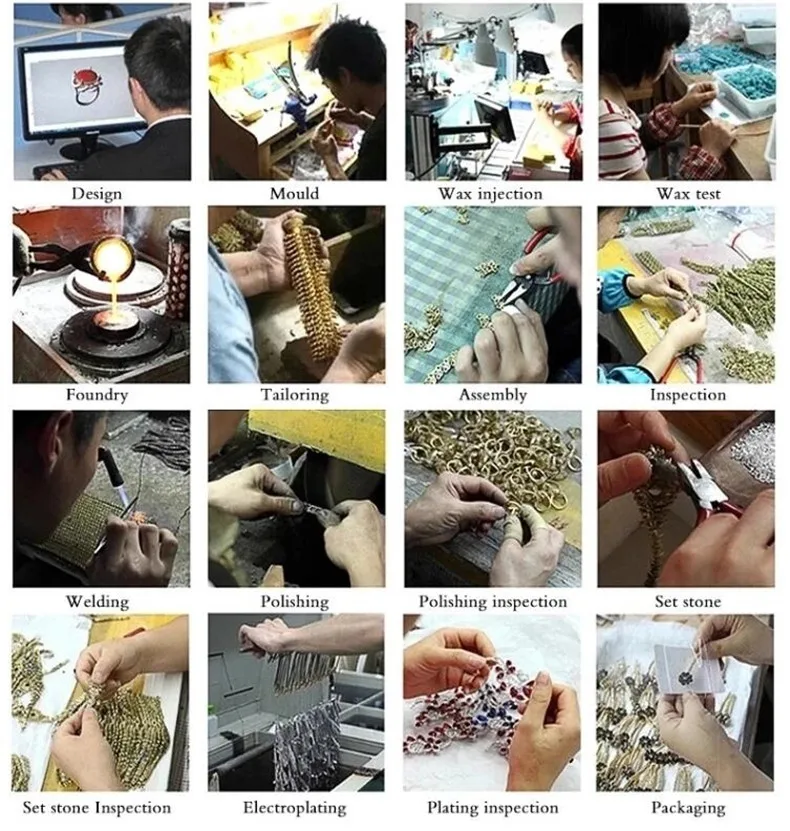 Design

Mould

Wax injection

Wax test

Foundry

Tailoring

Assembly

Inspection

Welding

Polishing

Polishing inspection

Set stone

Set stone Inspection

Electroplating

Plating inspection

Packaging