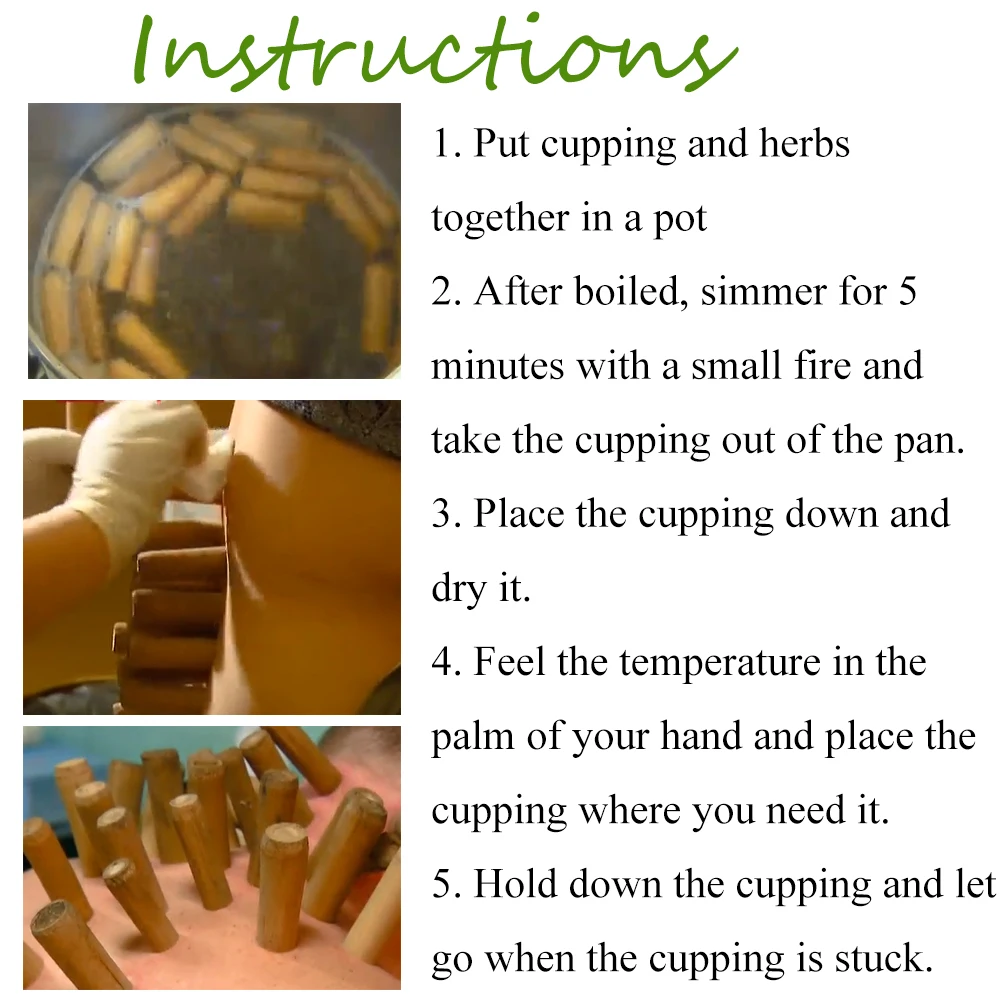 Instructions

1. Put cupping and herbs together in a pot
2. After boiled, simmer for 5 minutes with a small fire and take the cupping out of the pan.
3. Place the cupping down and dry it.
4. Feel the temperature in the palm of your hand and place the cupping where you need it.
5. Hold down the cupping and let go when the cupping is stuck.