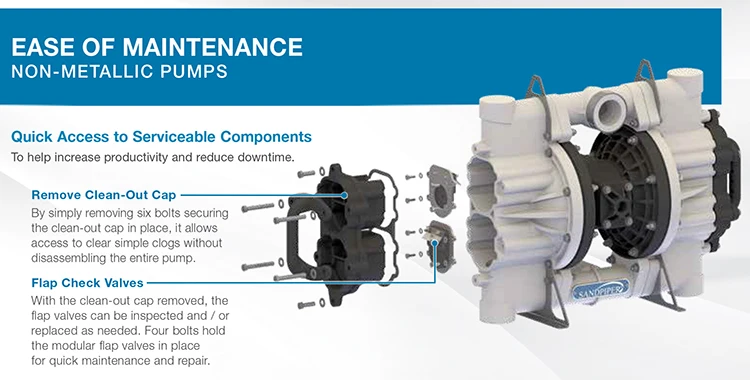 EASE OF MAINTENANCE
NON-METALLIC PUMPS

Quick Access to Serviceable Components
To help increase productivity and reduce downtime.

Remove Clean-Out Cap
By simply removing six bolts securing the clean-out cap in place, it allows access to clear simple clogs without disassembling the entire pump.

Flap Check Valves
With the clean-out cap removed, the flap valves can be inspected and / or replaced as needed. Four bolts hold the modular flap valves in place for quick maintenance and repair.

SANDPIPER