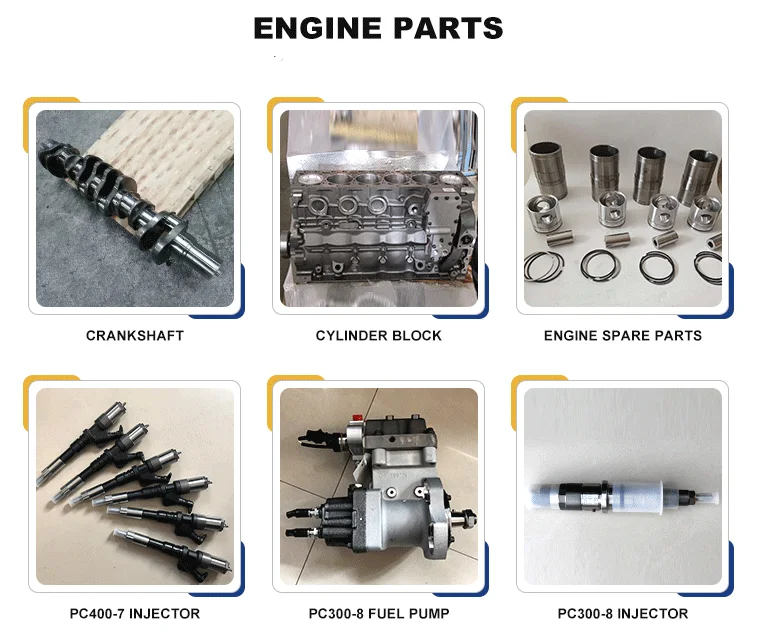 ENGINE PARTS

CRANKSHAFT

CYLINDER BLOCK

ENGINE SPARE PARTS

PC400-7 INJECTOR

PC300-8 FUEL PUMP

PC300-8 INJECTOR