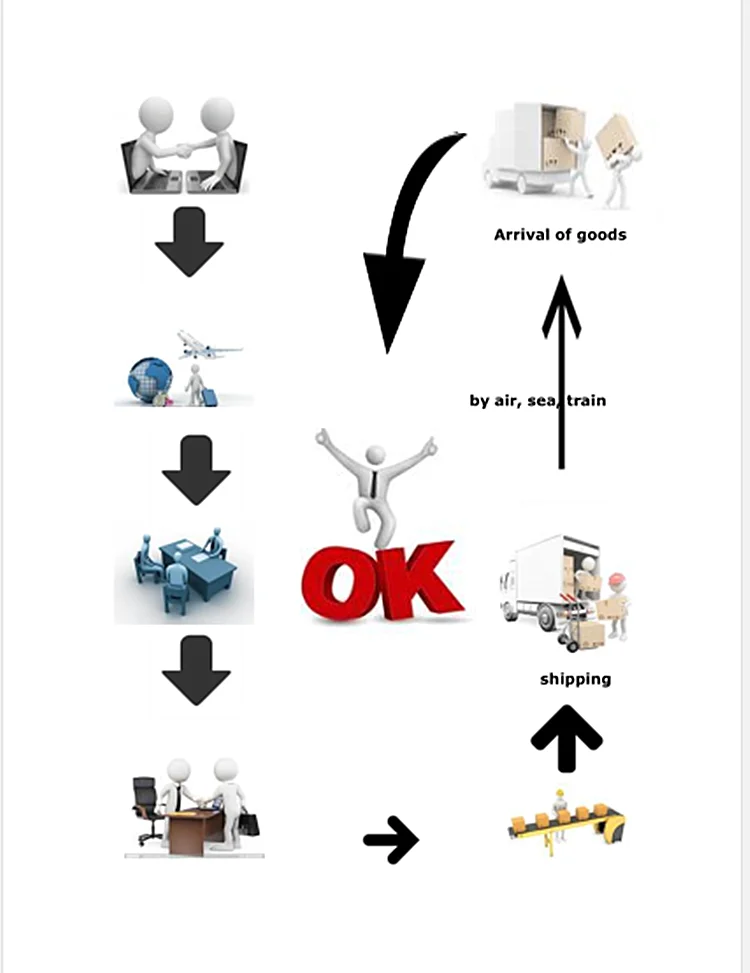 Arrival of goods

by air, sea, train

OK

shipping