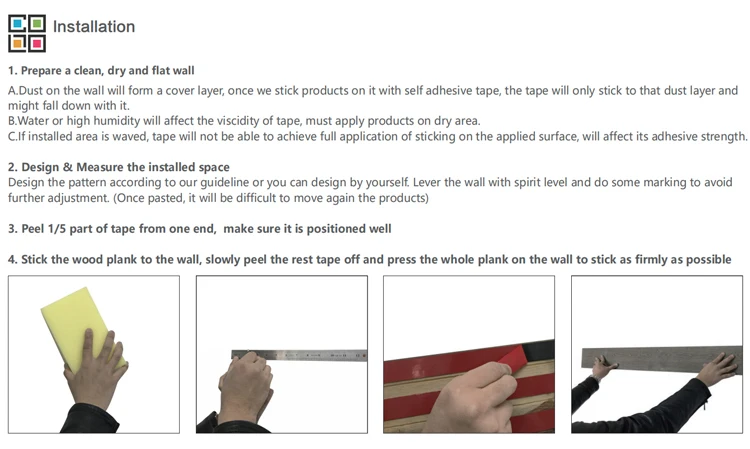 Installation

1. Prepare a clean, dry and flat wall

A.Dust on the wall will form a cover layer, once we stick products on it with self adhesive tape, the tape will only stick to that dust layer and might fall down with it.
B.Water or high humidity will affect the viscidity of tape, must apply products on dry area.
C.If installed area is waved, tape will not be able to achieve full application of sticking on the applied surface, will affect its adhesive strength.

2. Design & Measure the installed space
Design the pattern according to our guideline or you can design by yourself. Lever the wall with spirit level and do some marking to avoid further adjustment. (Once pasted, it will be difficult to move again the products)

3. Peel 1/5 part of tape from one end, make sure it is positioned well

4. Stick the wood plank to the wall, slowly peel the rest tape off and press the whole plank on the wall to stick as firmly as possible