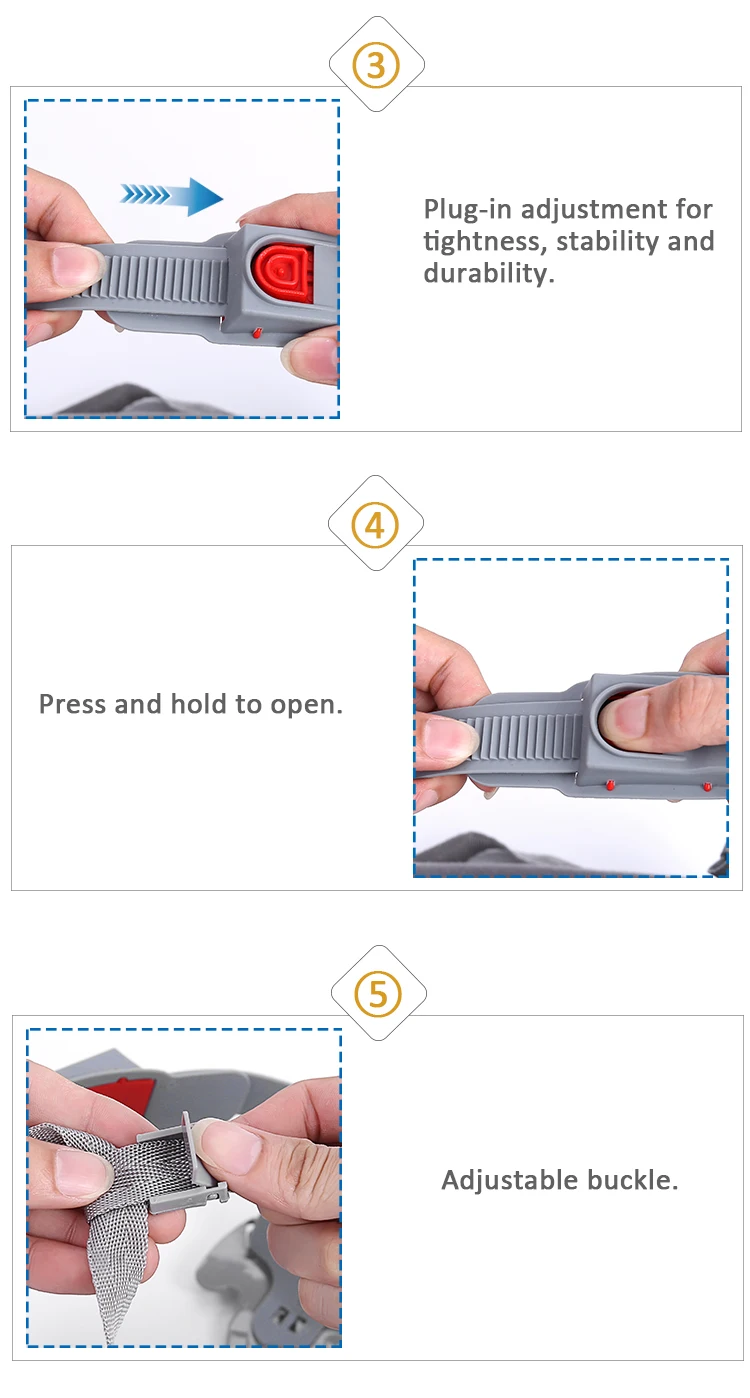 ③

Plug-in adjustment for tightness, stability and durability.

④

Press and hold to open.

⑤

Adjustable buckle.