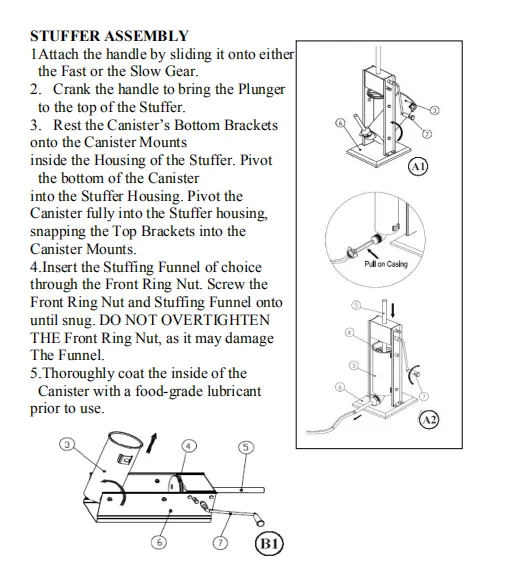 STUFFER ASSEMBLY
1Attach the handle by sliding it onto either the Fast or the Slow Gear.
2. Crank the handle to bring the Plunger to the top of the Stuffer.
3. Rest the Canister's Bottom Brackets onto the Canister Mounts
inside the Housing of the Stuffer. Pivot the bottom of the Canister
into the Stuffer Housing. Pivot the Canister fully into the Stuffer housing, snapping the Top Brackets into the Canister Mounts.
4.Insert the Stuffing Funnel of choice through the Front Ring Nut. Screw the Front Ring Nut and Stuffing Funnel onto until snug. DO NOT OVERTIGHTEN THE Front Ring Nut, as it may damage The Funnel.
5.Thoroughly coat the inside of the Canister with a food-grade lubricant prior to use.

3
6
7
A1

Pull on Casing

5
4
3
6
7
A2

3
4
5
6
7
B1