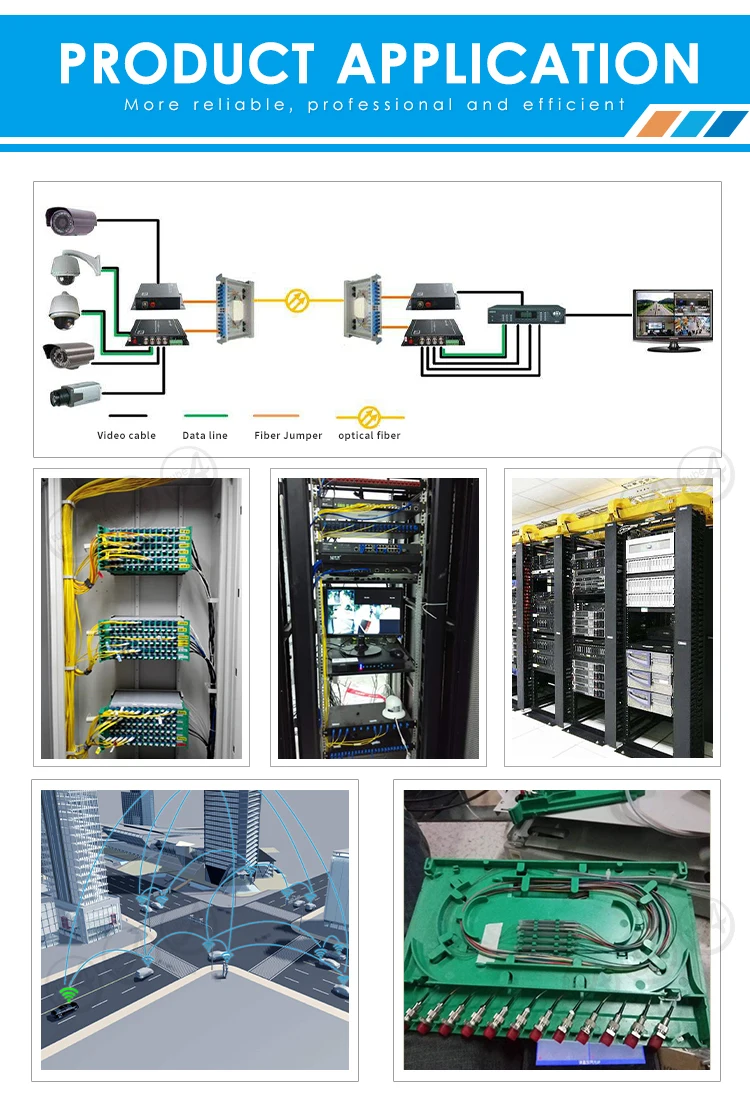 PRODUCT APPLICATION

More reliable, professional and efficient

Video cable
Data line
Fiber Jumper
optical fiber